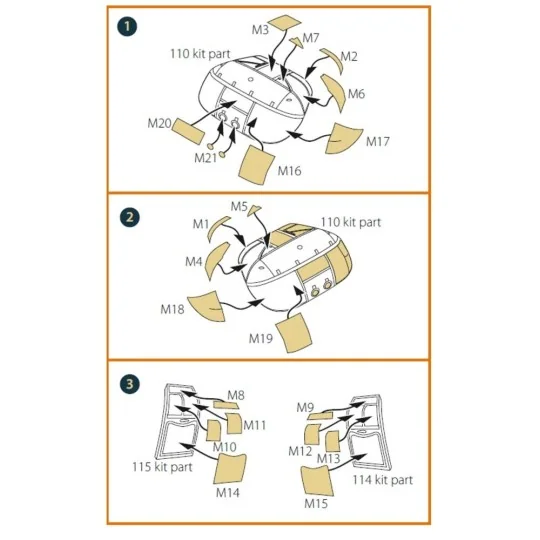 1

M3
M7
110 kit part
M2
M6
M20
M17
M21
M16

2

M5
M1
110 kit part
M4
M18
M19

3

M8
M11
M10
115 kit part
M14
M9
M12
M13
114 kit part
M15