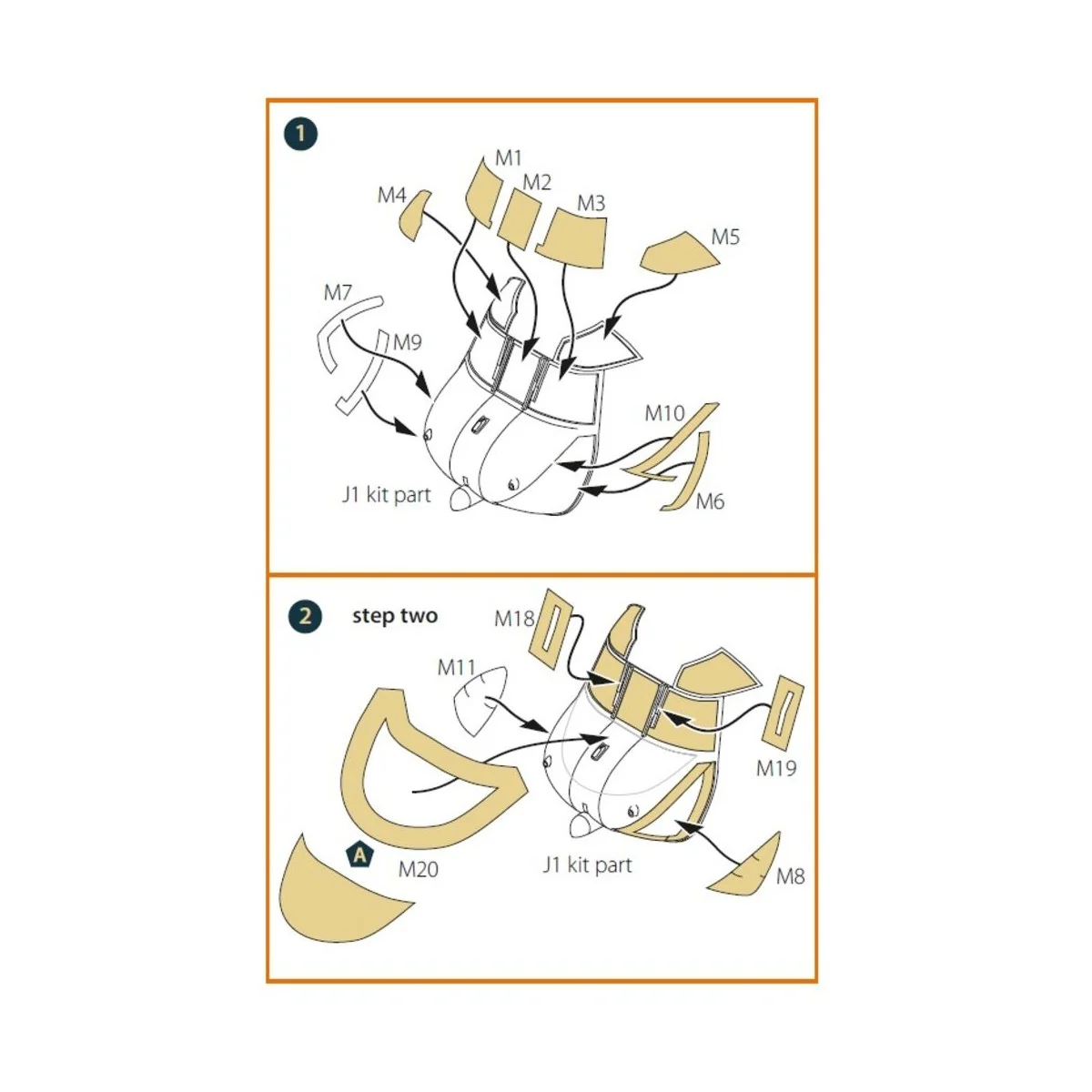 1

M1
M2
M3
M4
M5
M7
M9
M10
M6
J1 kit part

2 step two

M18
M11
M19
A
M20
J1 kit part
M8