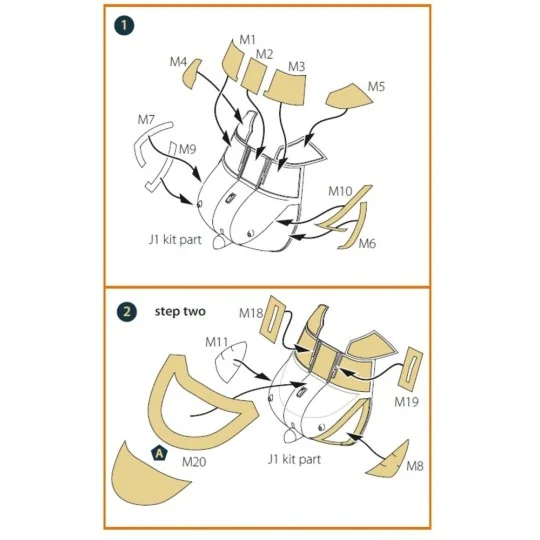 1

M1
M2
M3
M4
M5
M7
M9
M10
M6
J1 kit part

2 step two

M18
M11
M19
A
M20
J1 kit part
M8