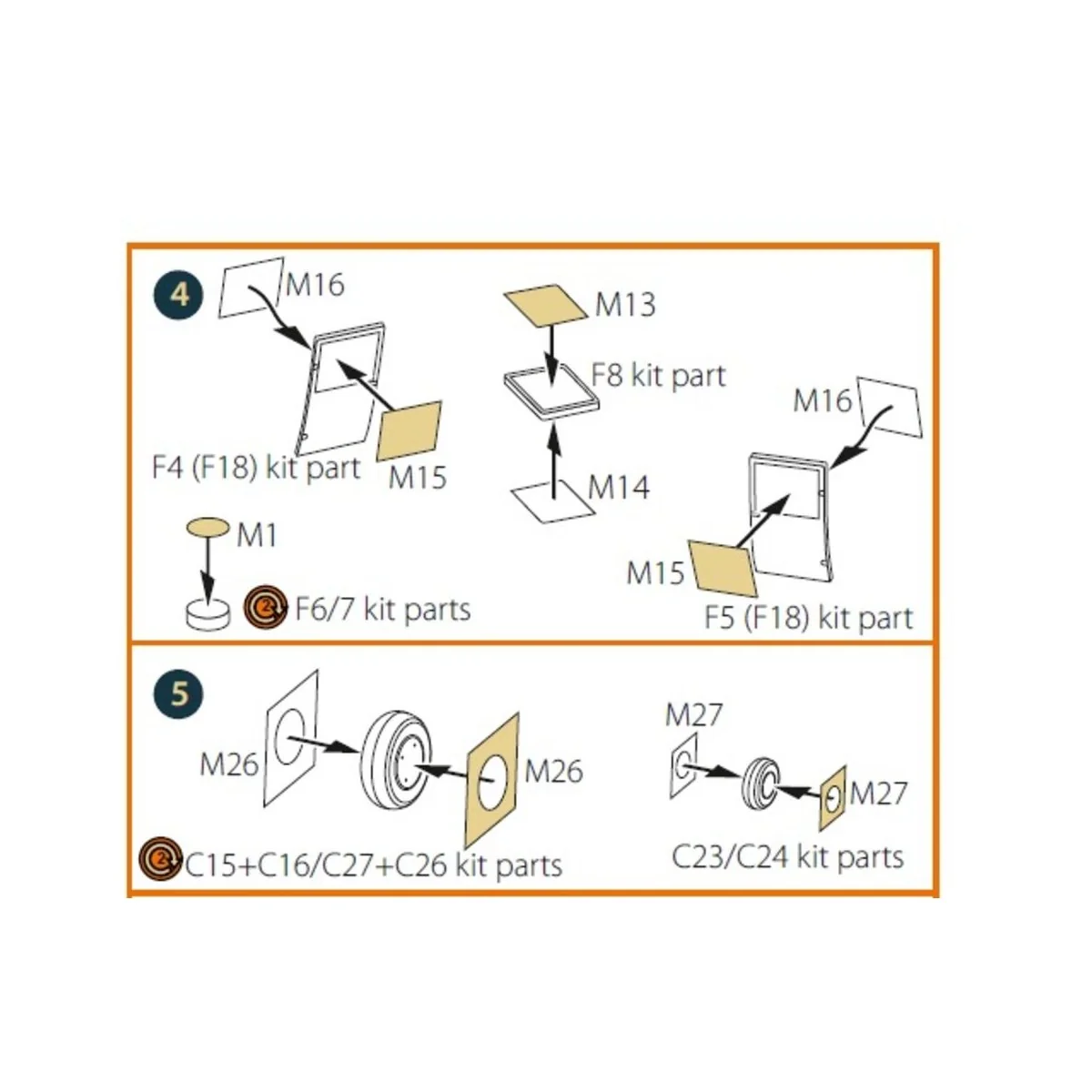 4

M16

F4 (F18) kit part

M15

M13

F8 kit part

M14

M16

M15

F5 (F18) kit part

M1

2 F6/7 kit parts

5

M26

M26

2 C15+C16/C27+C26 kit parts

M27

M27

C23/C24 kit parts