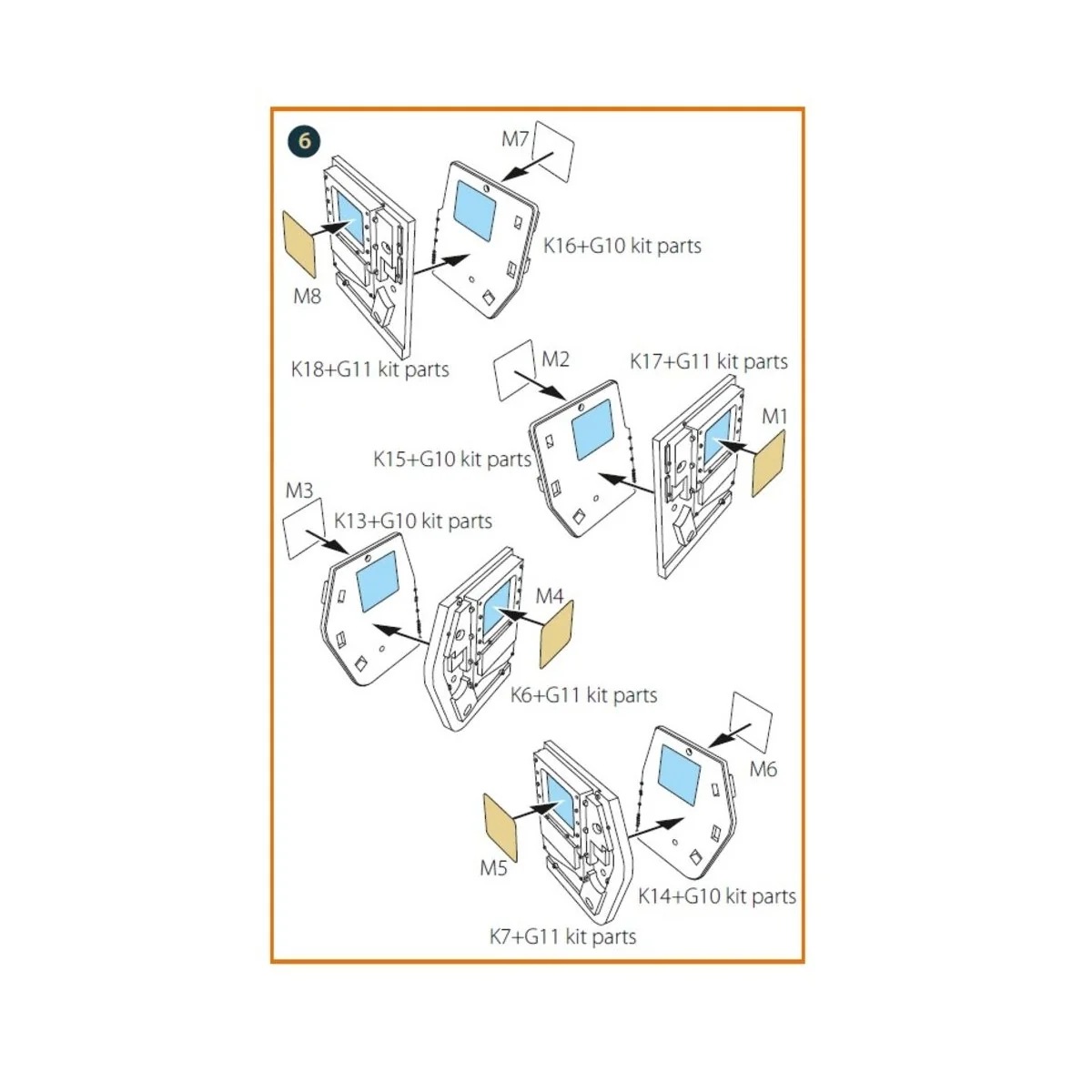 6

M7

K16+G10 kit parts

M8

K18+G11 kit parts

M2

K17+G11 kit parts

M1

K15+G10 kit parts

M3

K13+G10 kit parts

M4

K6+G11 kit parts

M6

M5

K14+G10 kit parts

K7+G11 kit parts