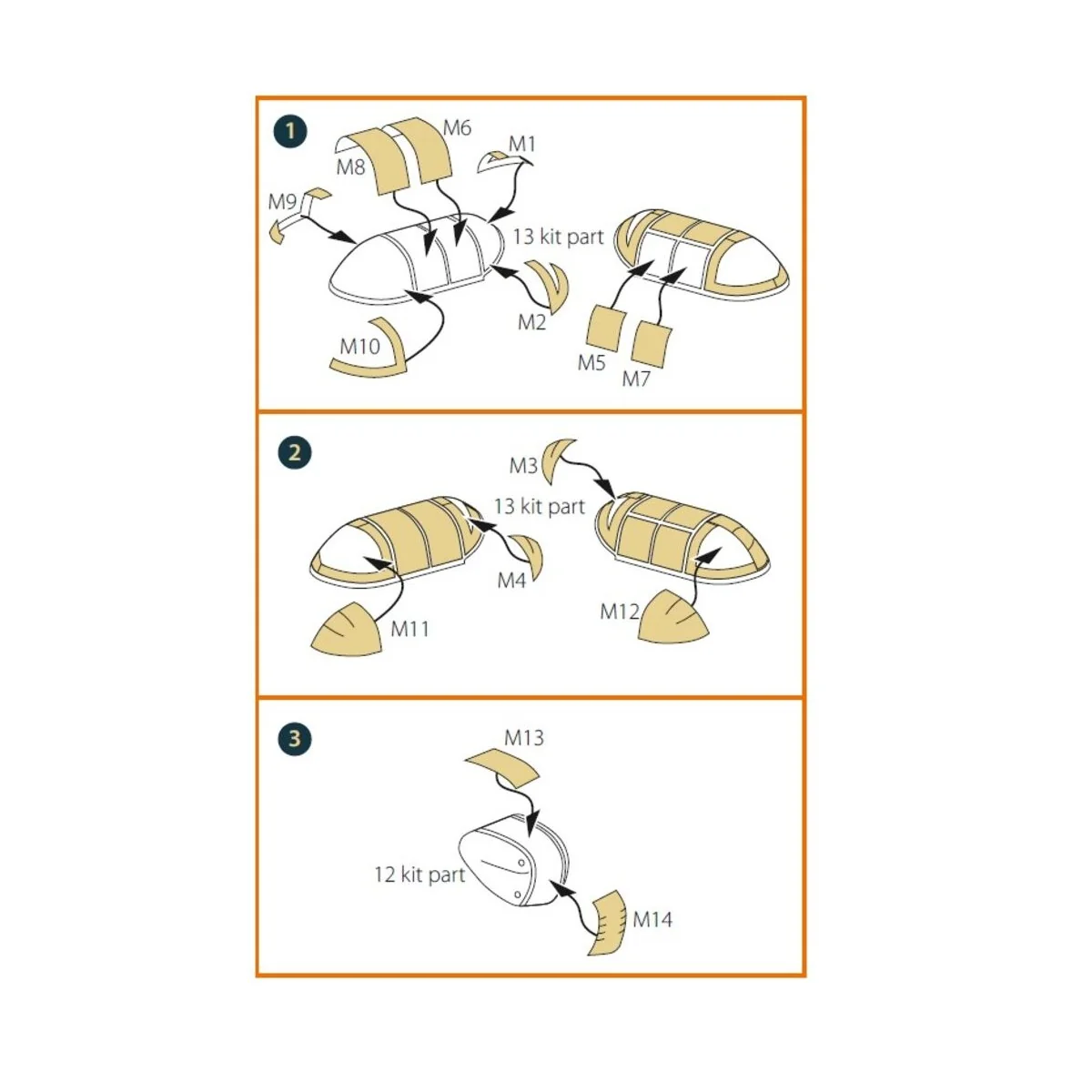 1

M8

M6

M1

M9

13 kit part

M2

M10

M5

M7

2

M3

13 kit part

M4

M11

M12

3

M13

12 kit part

M14