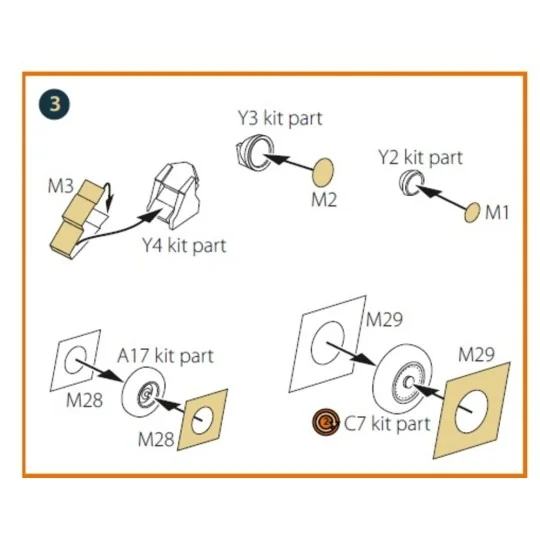 3

Y3 kit part

Y2 kit part

M3

M2

M1

Y4 kit part

M29

A17 kit part

M29

M28

M28

2

C7 kit part