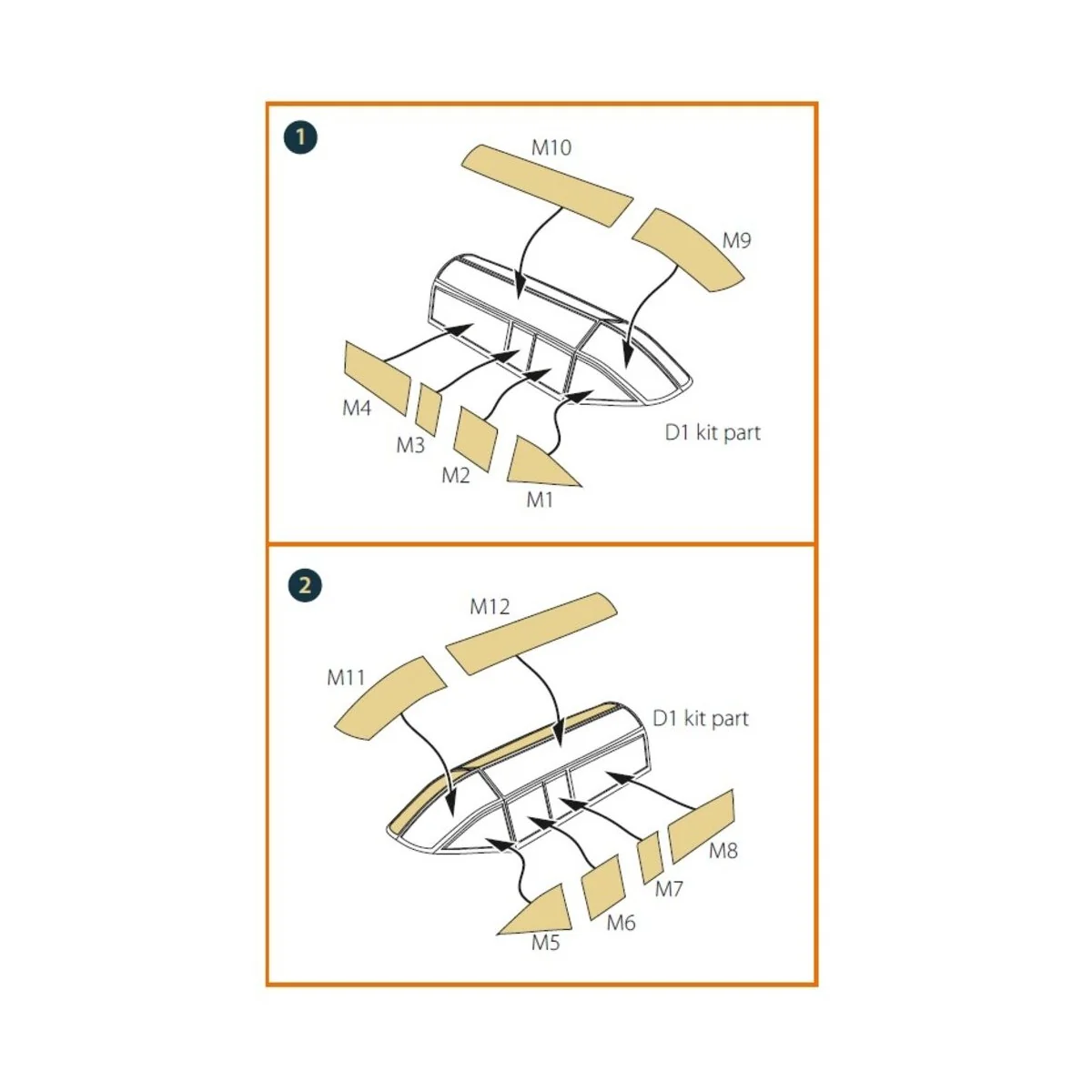 1

M10

M9

M4

M3

M2

M1

D1 kit part

2

M12

M11

D1 kit part

M8

M7

M6

M5