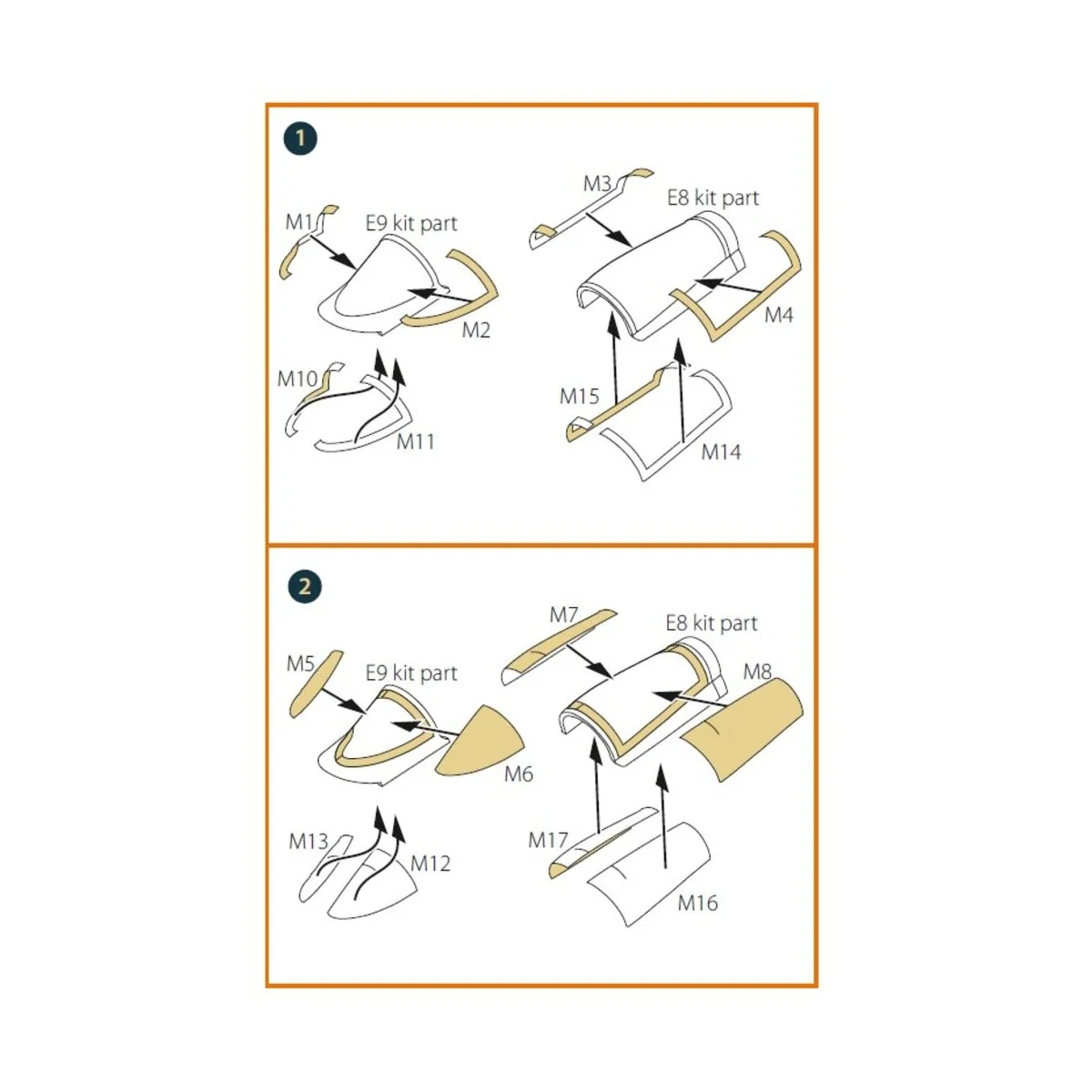 1

M1
E9 kit part
M2
M10
M11
M3
E8 kit part
M4
M15
M14

2

M5
E9 kit part
M6
M13
M12
M7
E8 kit part
M8
M17
M16