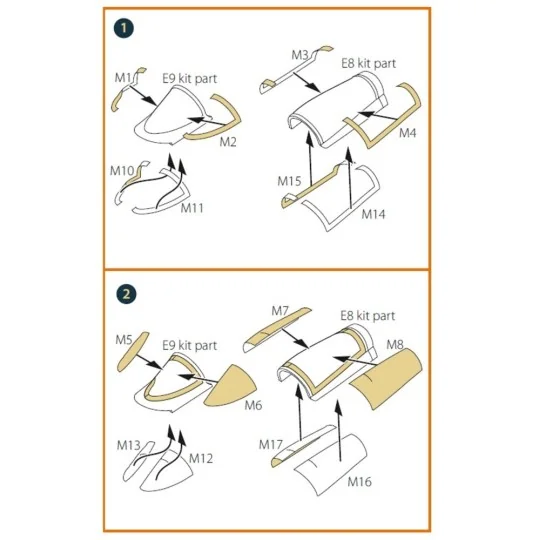 1

M1
E9 kit part
M2
M10
M11
M3
E8 kit part
M4
M15
M14

2

M5
E9 kit part
M6
M13
M12
M7
E8 kit part
M8
M17
M16