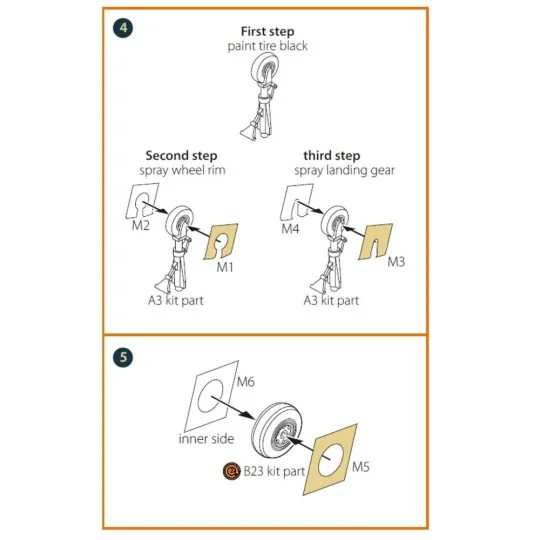 4

First step
paint tire black

Second step
spray wheel rim

M2

M1

A3 kit part

third step
spray landing gear

M4

M3

A3 kit part

5

M6

inner side

B23 kit part

M5