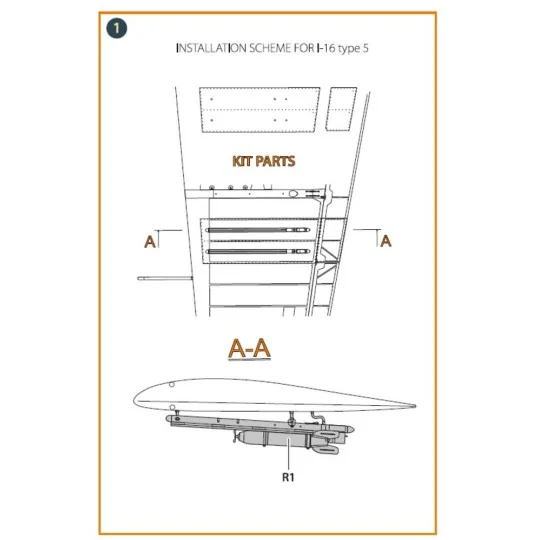 1

INSTALLATION SCHEME FOR I-16 type 5

KIT PARTS

A

A

A-A

R1