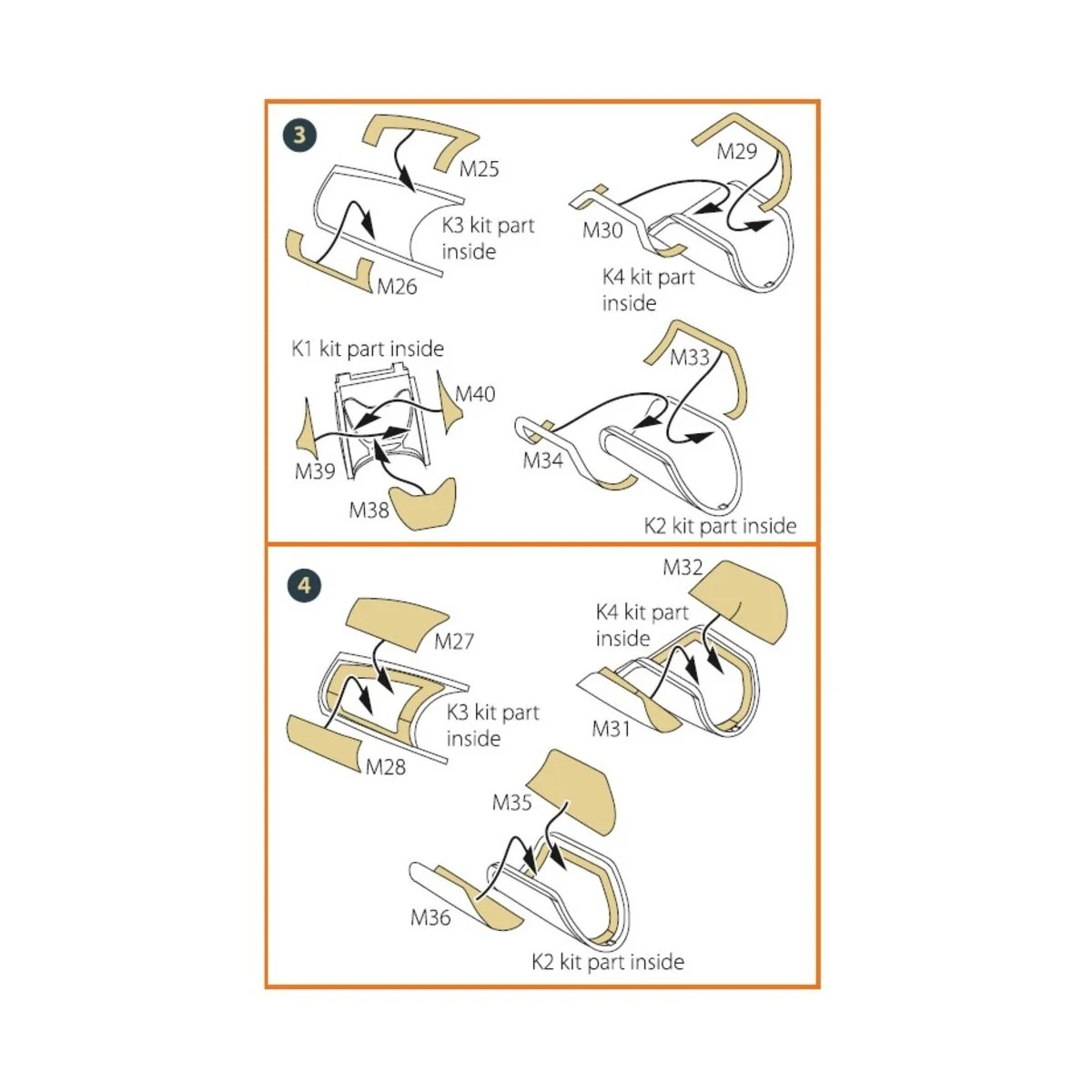 3

M25

K3 kit part inside

M26

M29

M30

K4 kit part inside

K1 kit part inside

M40

M39

M38

M33

M34

K2 kit part inside

4

M27

K3 kit part inside

M28

M32

K4 kit part inside

M31

M35

M36

K2 kit part inside