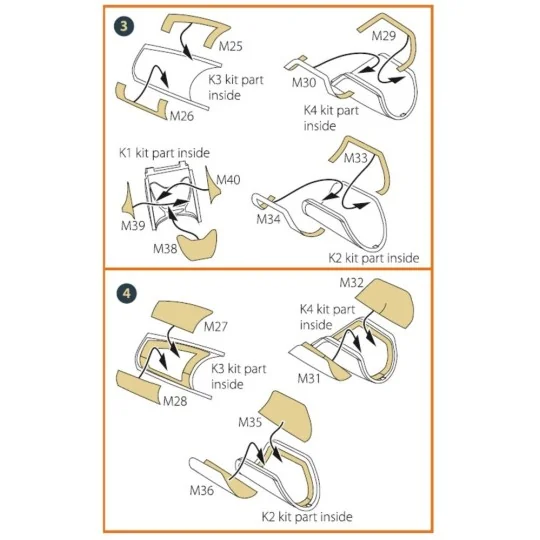 3

M25

K3 kit part inside

M26

M29

M30

K4 kit part inside

K1 kit part inside

M40

M39

M38

M33

M34

K2 kit part inside

4

M27

K3 kit part inside

M28

M32

K4 kit part inside

M31

M35

M36

K2 kit part inside