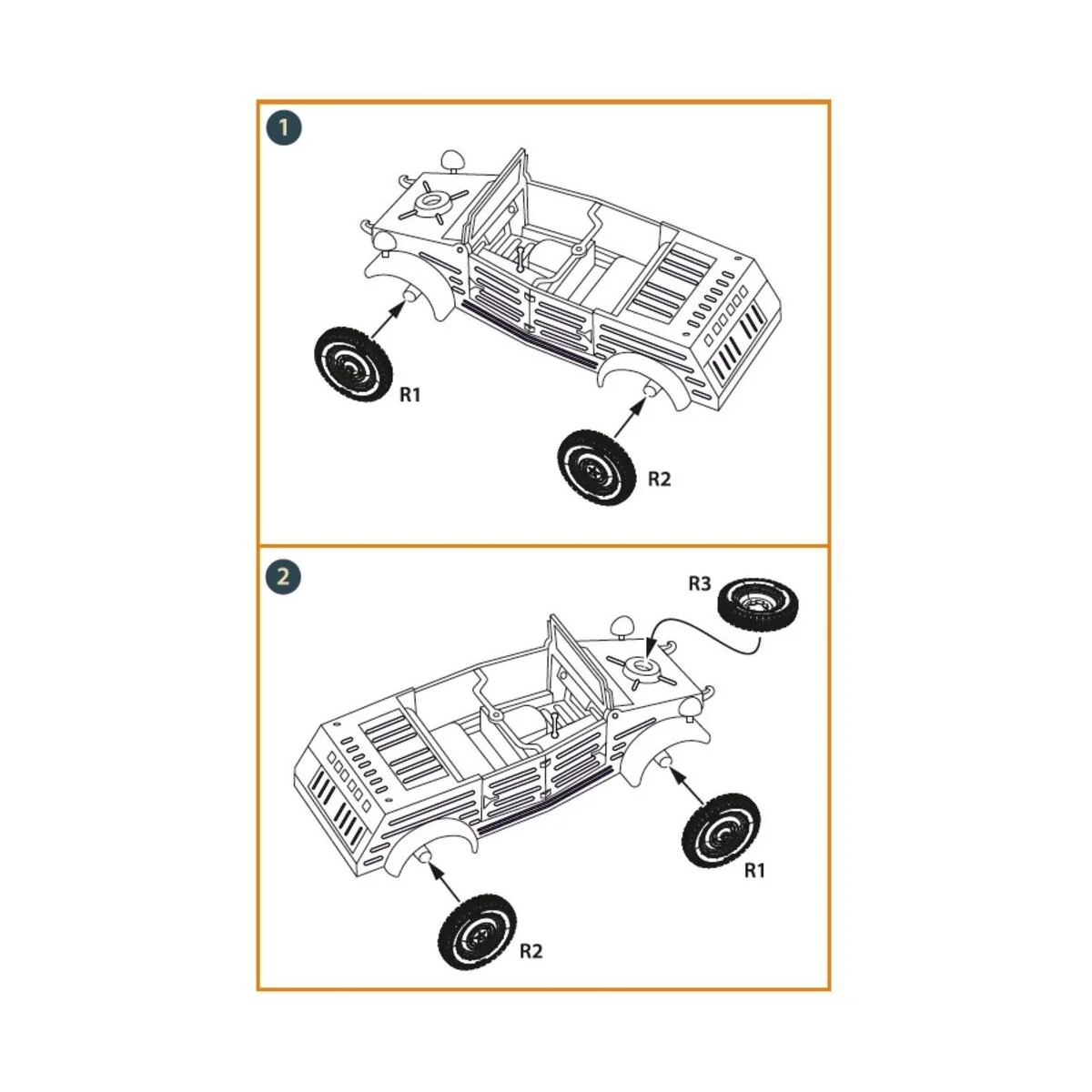 1

R1

R2

2

R3

R1

R2