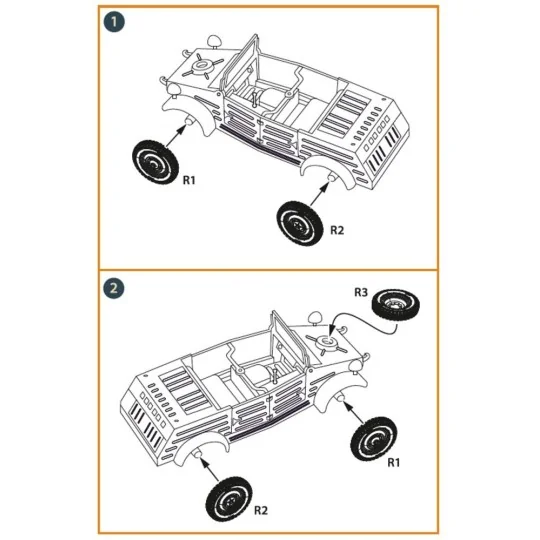 1

R1

R2

2

R3

R1

R2