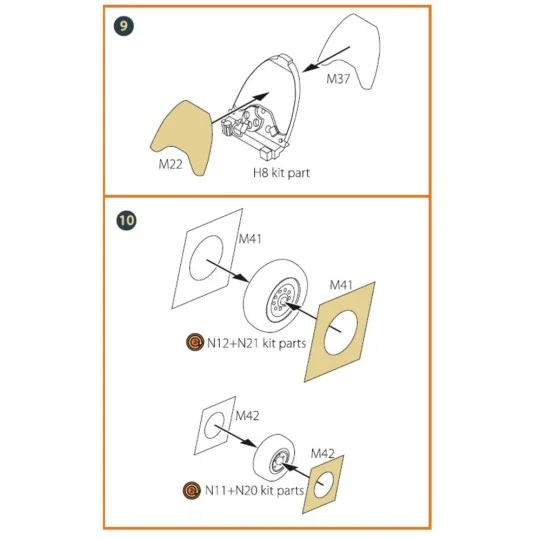 9

M37

M22

H8 kit part

10

M41

M41

N12+N21 kit parts

M42

M42

N11+N20 kit parts