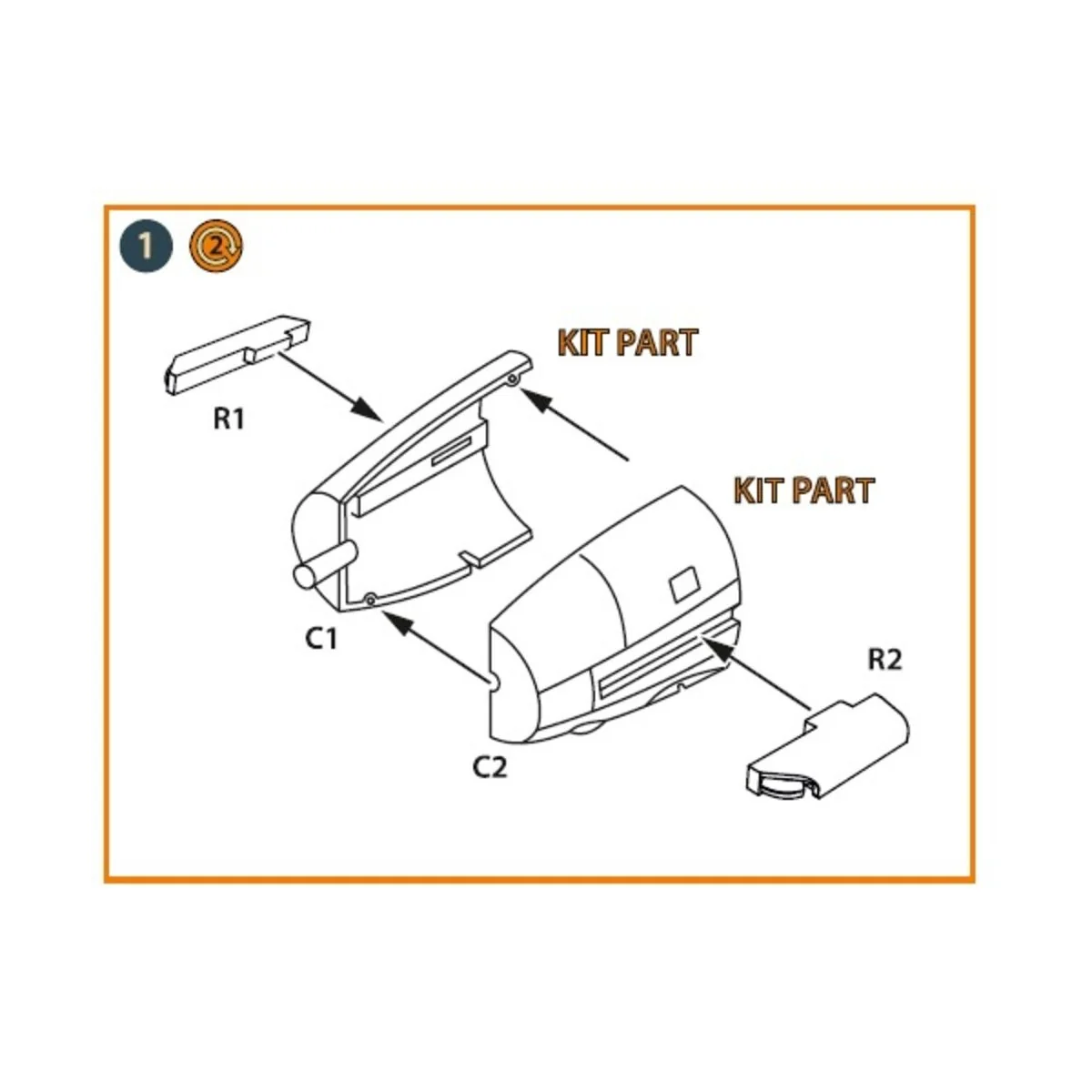 1 2

KIT PART

R1

KIT PART

C1

R2

C2