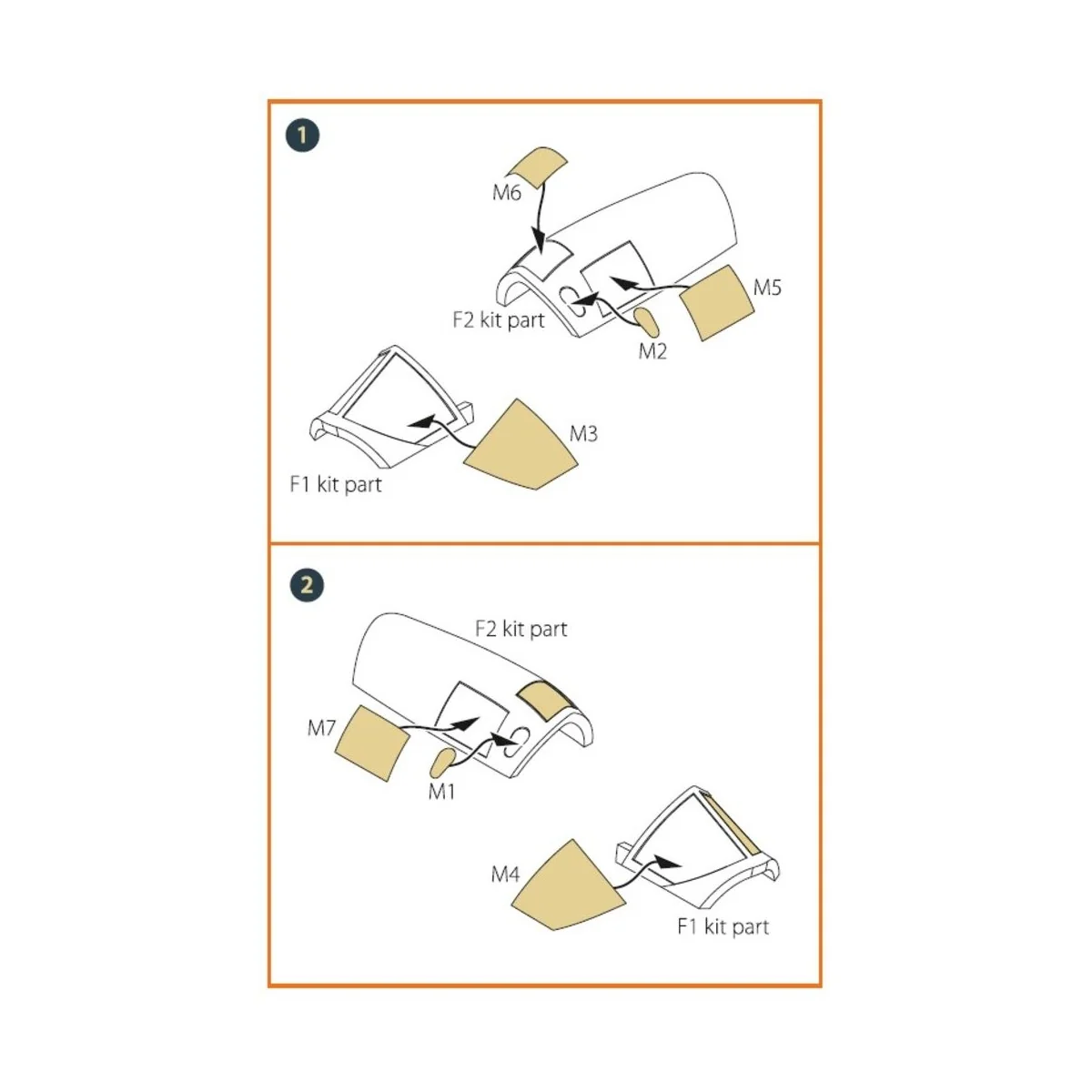 1

M6

M5

F2 kit part

M2

M3

F1 kit part

2

F2 kit part

M7

M1

M4

F1 kit part