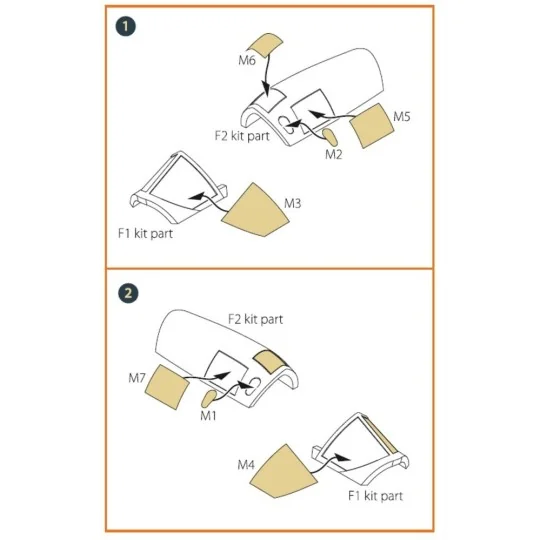 1

M6

M5

F2 kit part

M2

M3

F1 kit part

2

F2 kit part

M7

M1

M4

F1 kit part