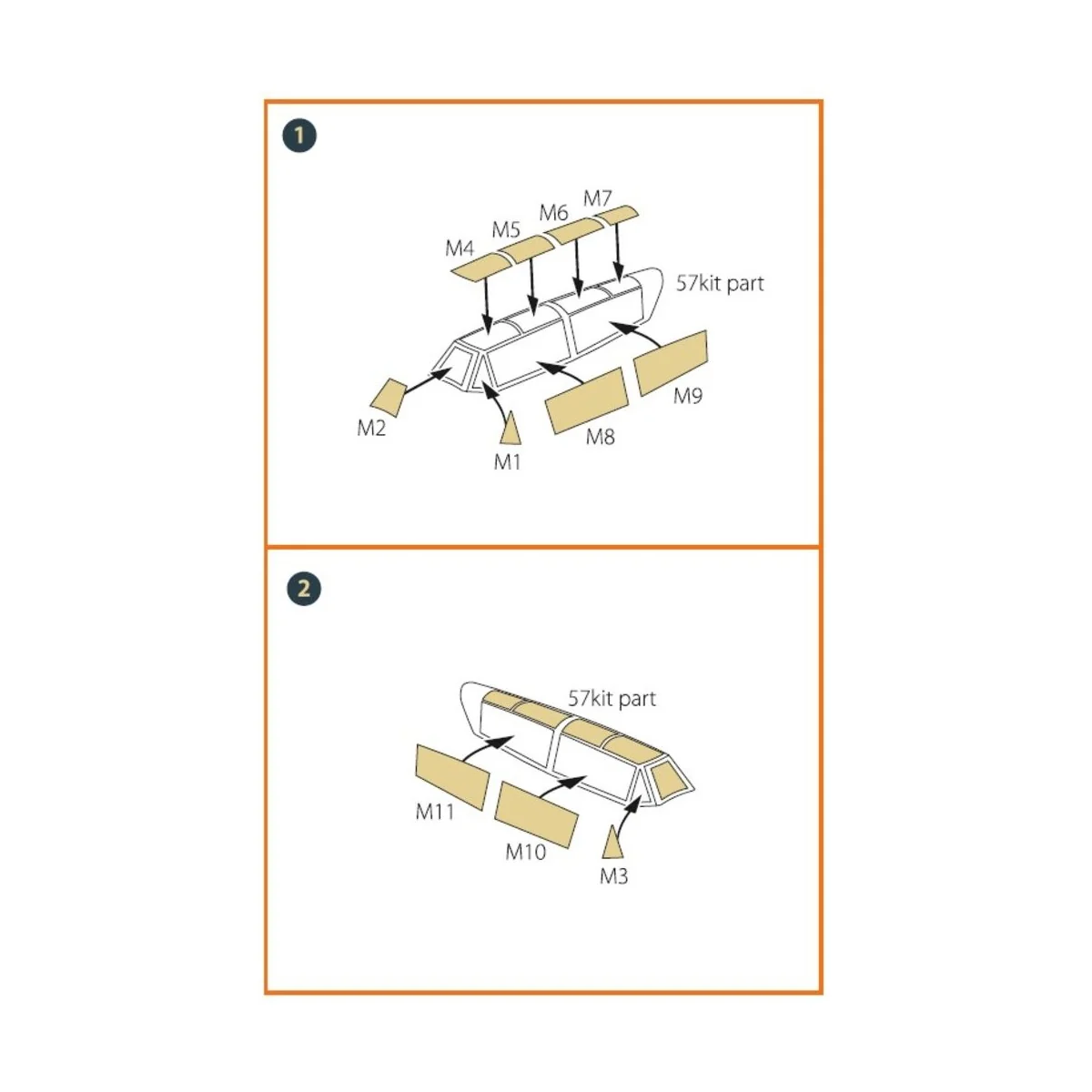 1

M4 M5 M6 M7

57kit part

M2

M1

M8

M9

2

57kit part

M11

M10

M3