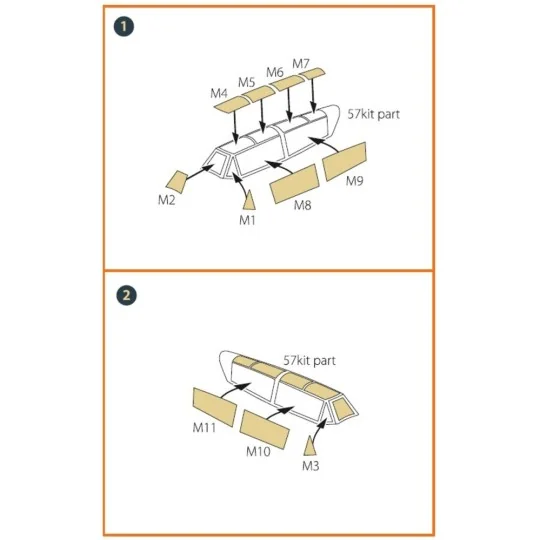 1

M4 M5 M6 M7

57kit part

M2

M1

M8

M9

2

57kit part

M11

M10

M3