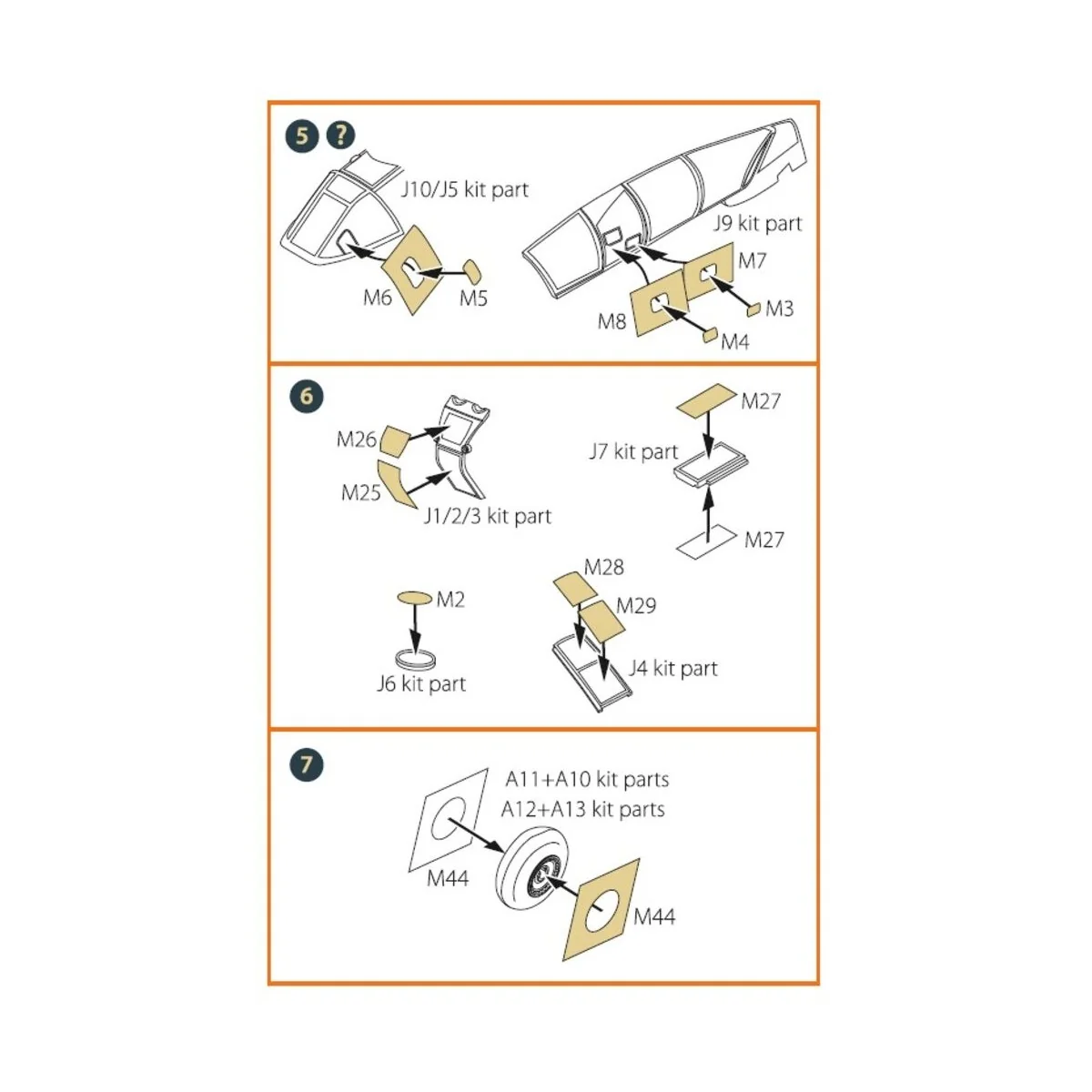 5 ?

J10/J5 kit part

M6

M5

J9 kit part

M7

M3

M8

M4

6

M26

M25

J1/2/3 kit part

M27

J7 kit part

M27

M2

J6 kit part

M28

M29

J4 kit part

7

A11+A10 kit parts
A12+A13 kit parts

M44

M44