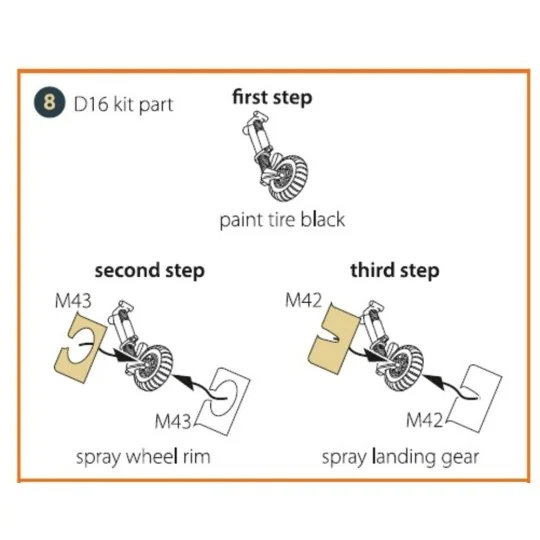 8 D16 kit part

first step

paint tire black

second step

M43

M43

spray wheel rim

third step

M42

M42

spray landing gear