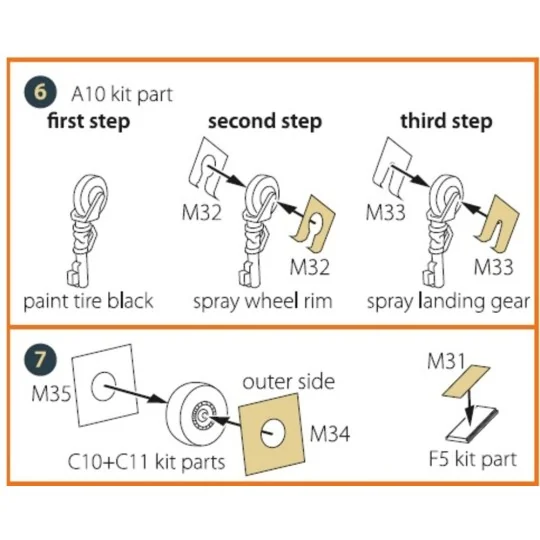 6 A10 kit part

first step

paint tire black

second step

M32

M32

spray wheel rim

third step

M33

M33

spray landing gear

7

M35

outer side

M34

C10+C11 kit parts

M31

F5 kit part