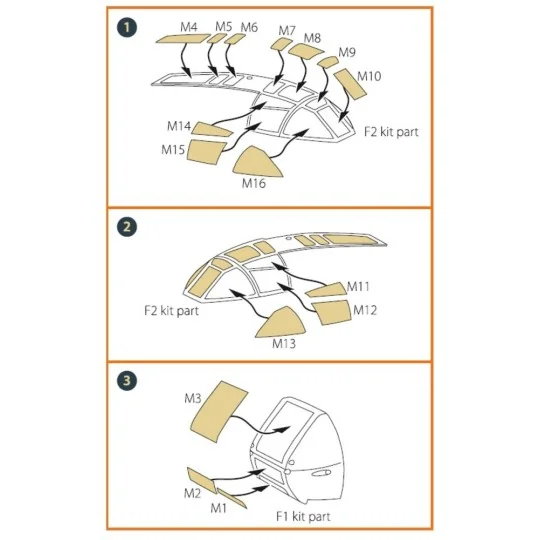 1

M4 M5 M6 M7 M8 M9 M10

M14

M15

M16

F2 kit part

2

M11

M12

M13

F2 kit part

3

M3

M2

M1

F1 kit part