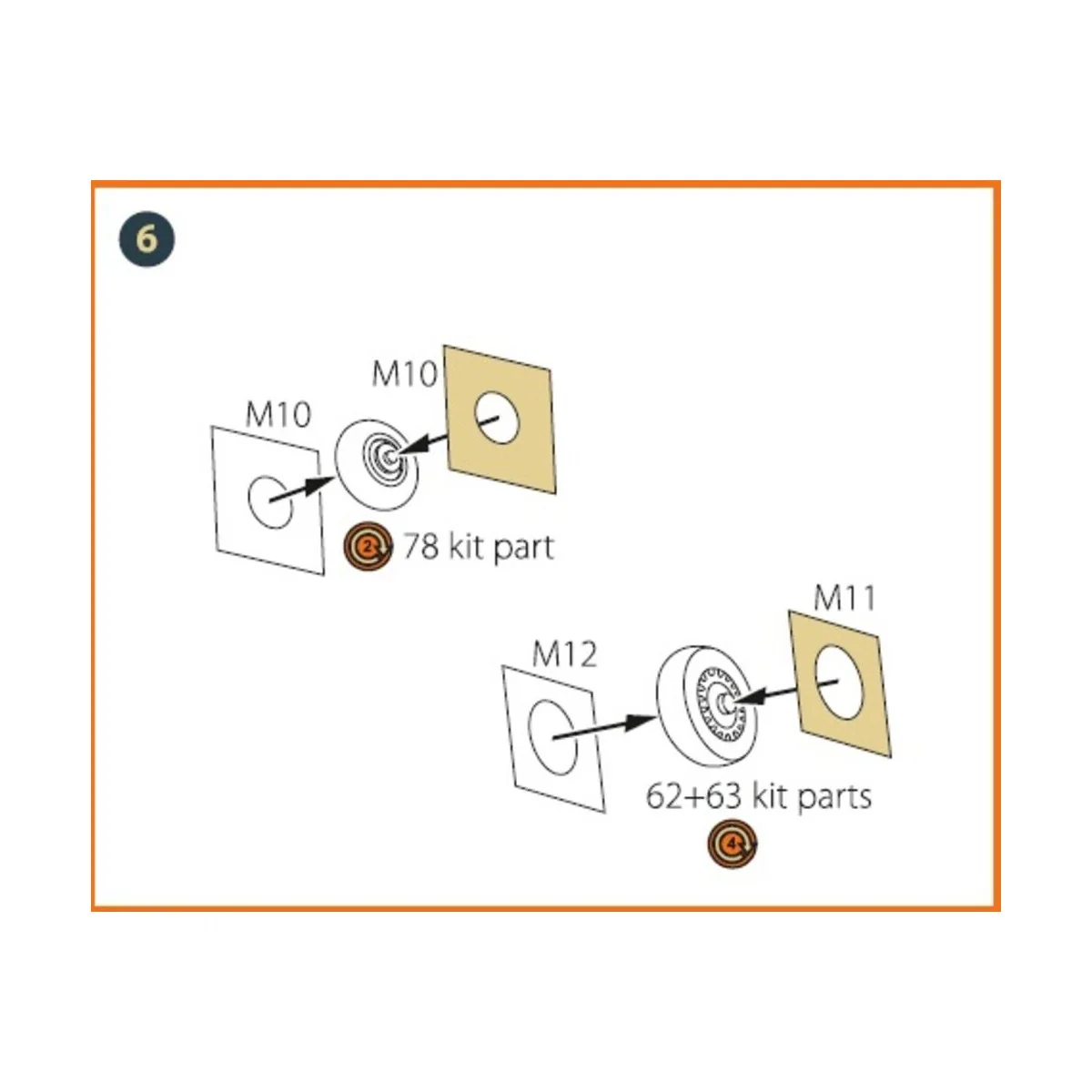 6

M10

M10

2

78 kit part

M11

M12

62+63 kit parts

4