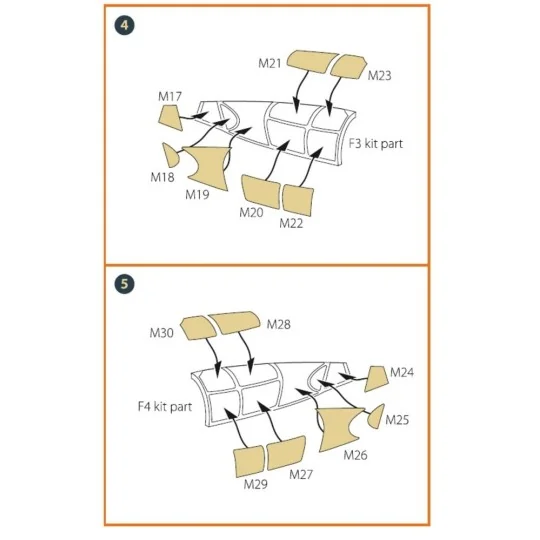 4

M21
M23
M17
F3 kit part
M18
M19
M20
M22

5

M30
M28
M24
F4 kit part
M25
M26
M29
M27