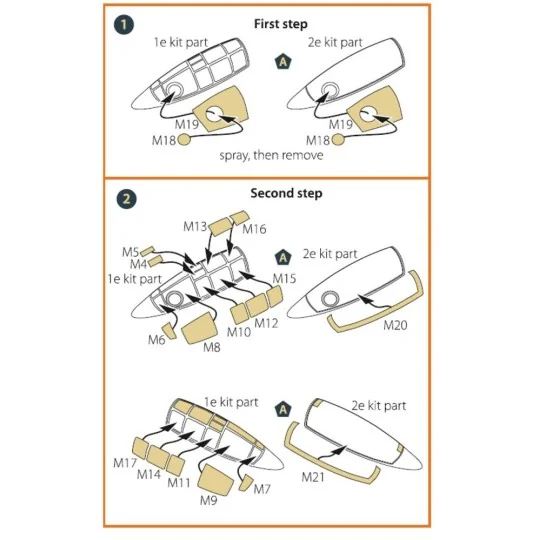 1

First step

1e kit part

A

2e kit part

M19

M18

M19

M18

spray, then remove

2

Second step

M13

M16

M5

M4

1e kit part

A

2e kit part

M15

M6

M8

M10

M12

M20

1e kit part

A

2e kit part

M17

M14

M11

M9

M7

M21