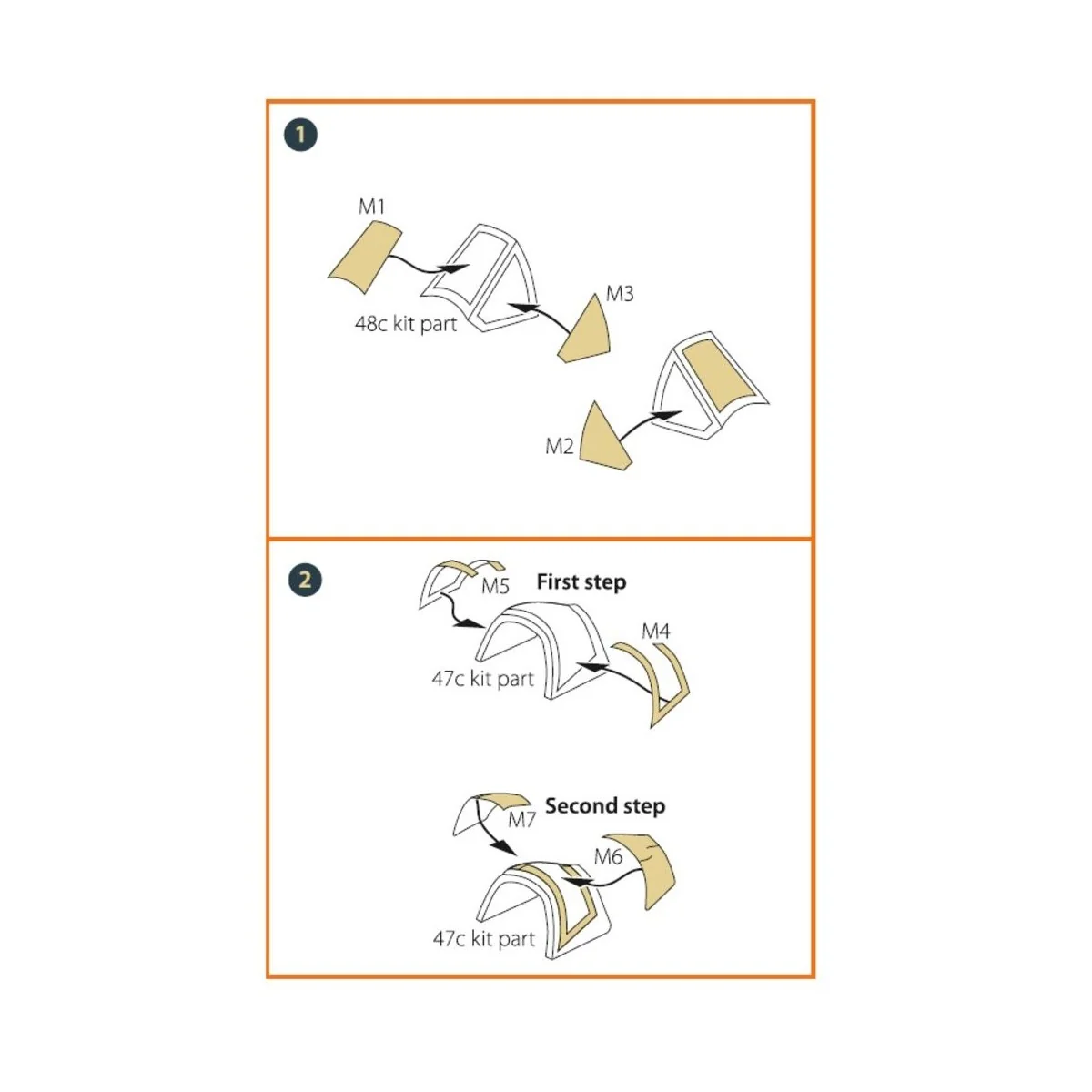 1

M1

48c kit part

M3

M2

2

M5

First step

M4

47c kit part

M7

Second step

M6

47c kit part