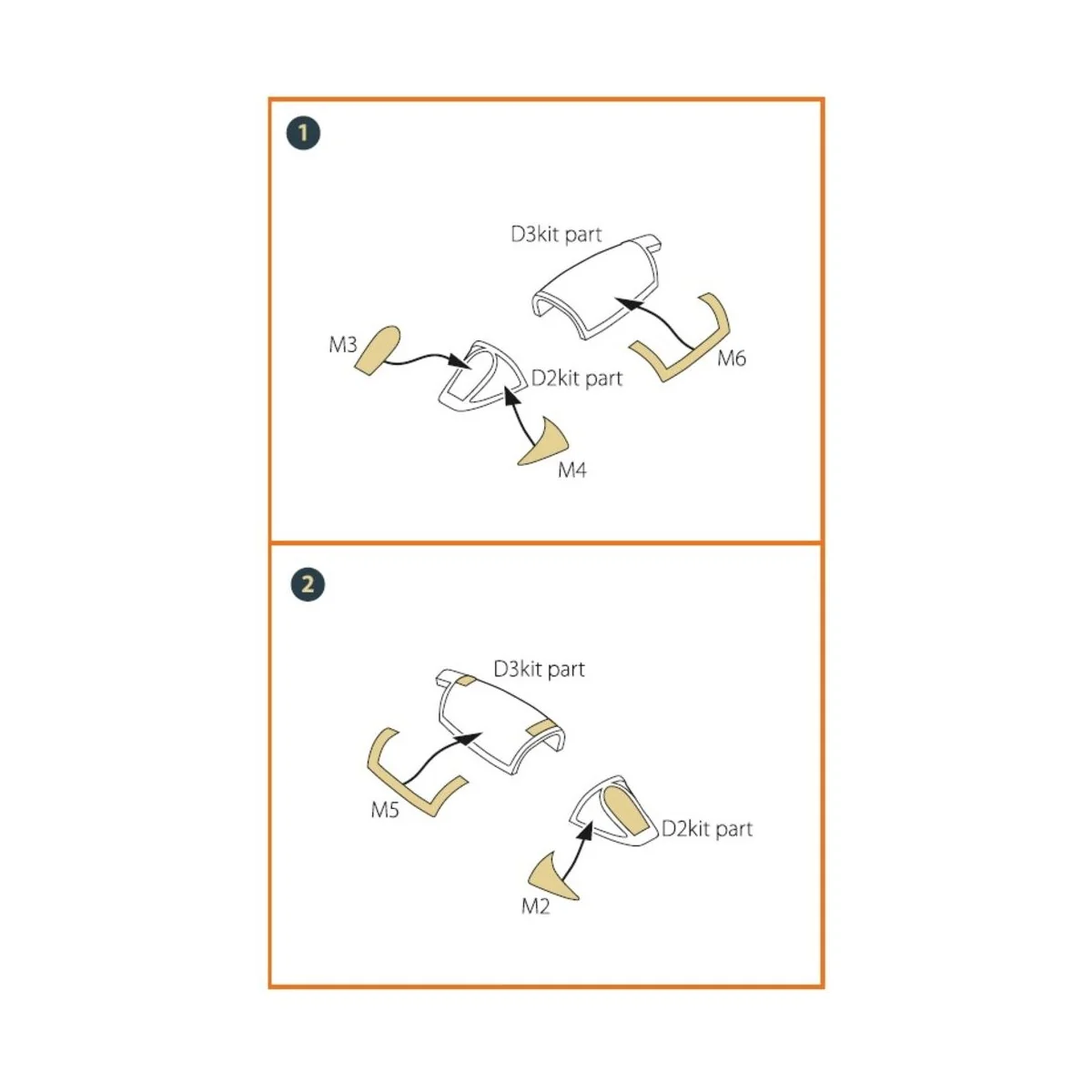 1

D3kit part

M3

D2kit part

M6

M4

2

D3kit part

M5

D2kit part

M2