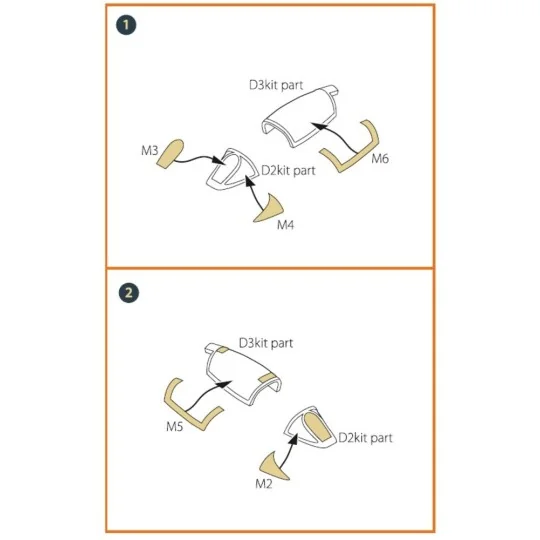 1

D3kit part

M3

D2kit part

M6

M4

2

D3kit part

M5

D2kit part

M2