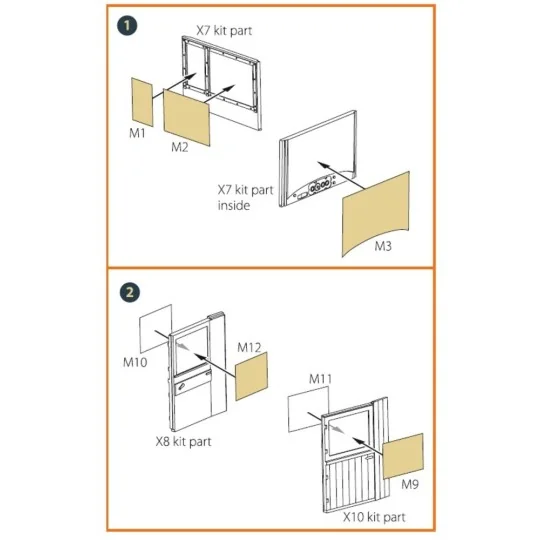 1

X7 kit part

M1

M2

X7 kit part inside

M3

2

M10

M12

X8 kit part

M11

M9

X10 kit part