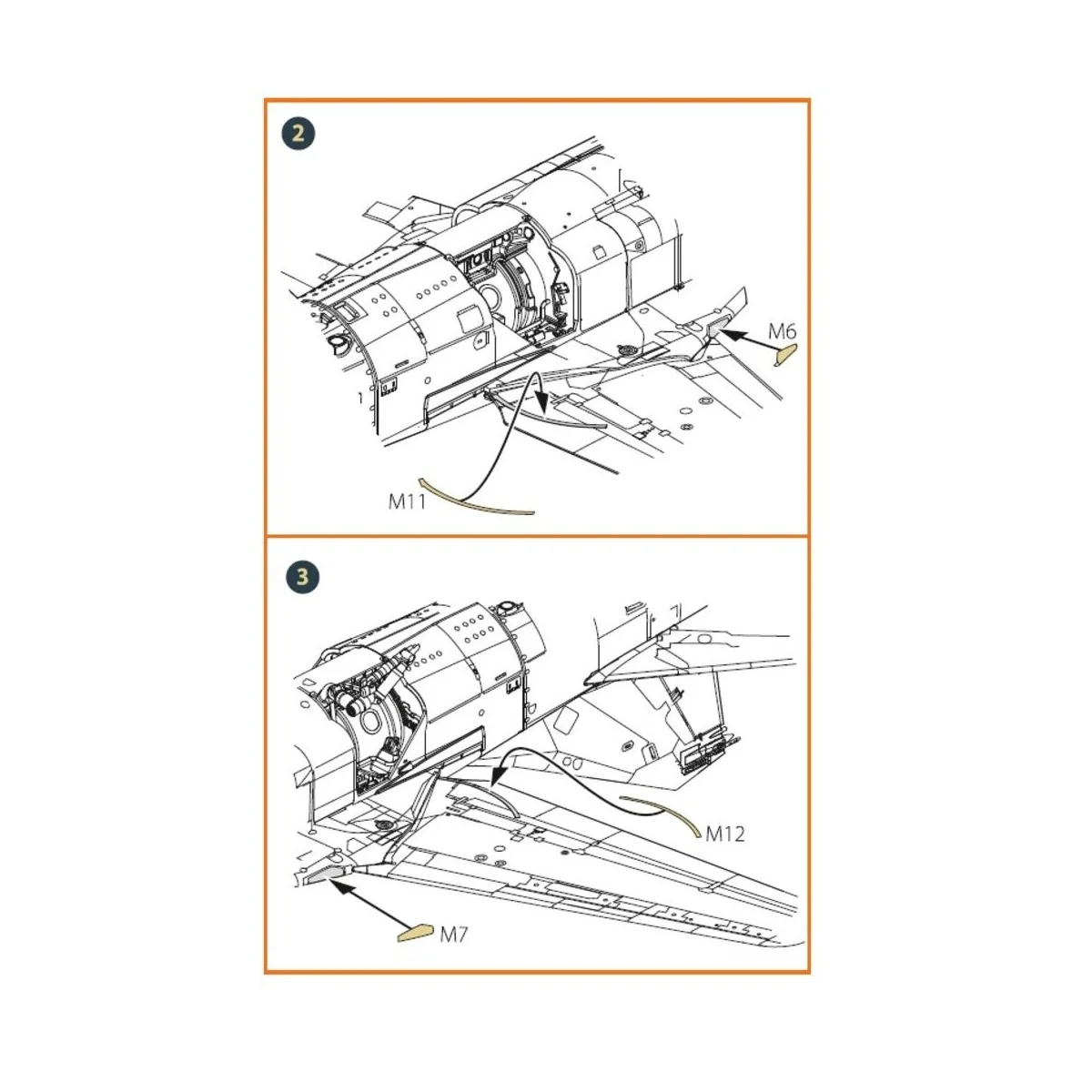 2

M6

M11

3

M12

M7