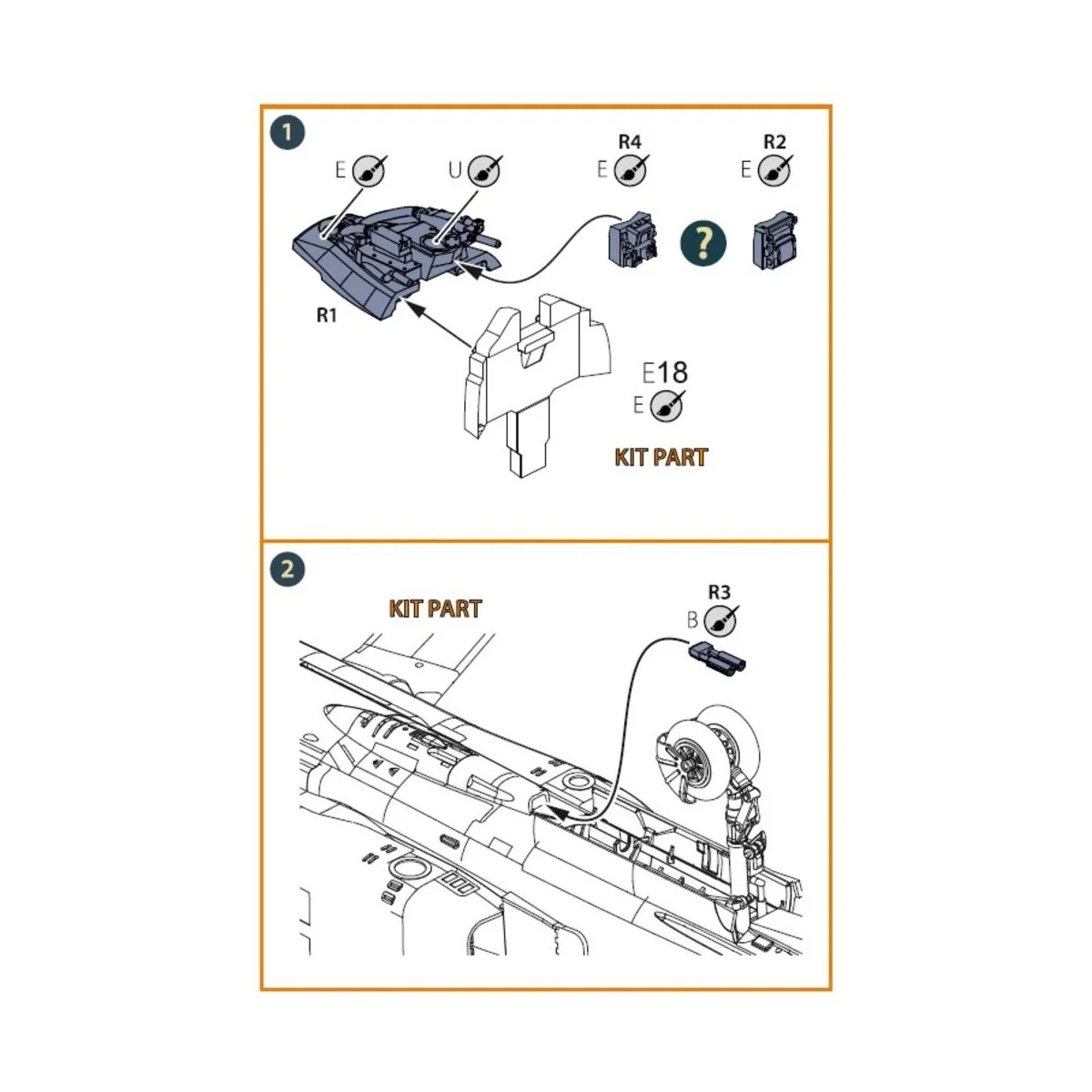 1

E U R4 E R2 E

?

R1

E18
E

KIT PART

2

KIT PART

R3
B