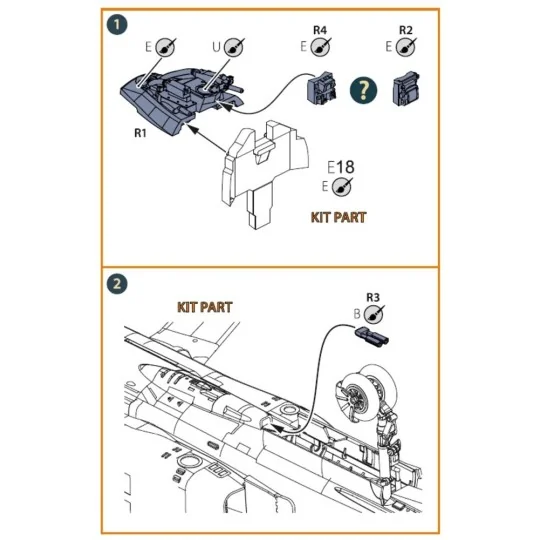 1

E

U

R4
E

R2
E

?

R1

E18
E

KIT PART

2

KIT PART

R3
B