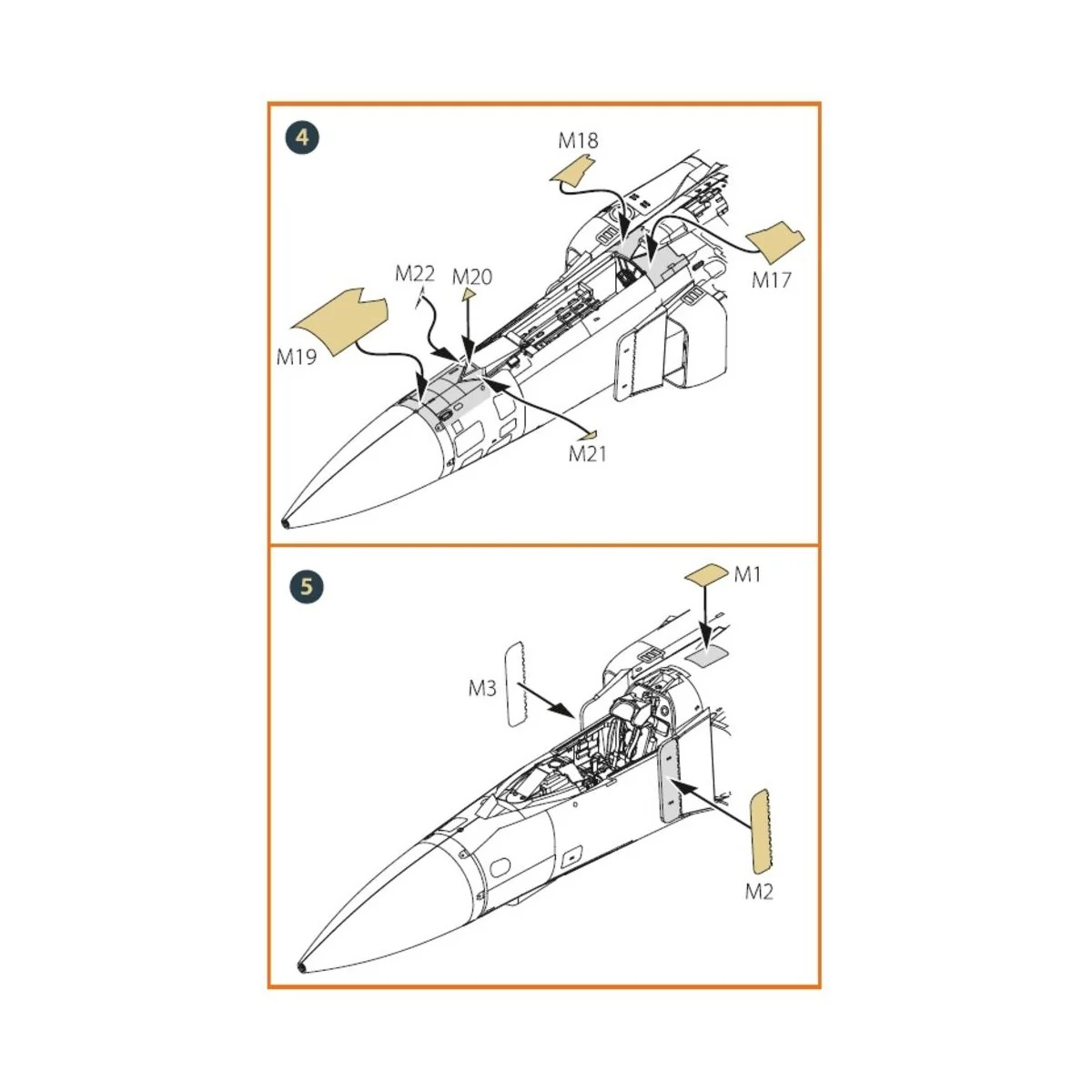 4

M18

M22

M20

M17

M19

M21

5

M1

M3

M2