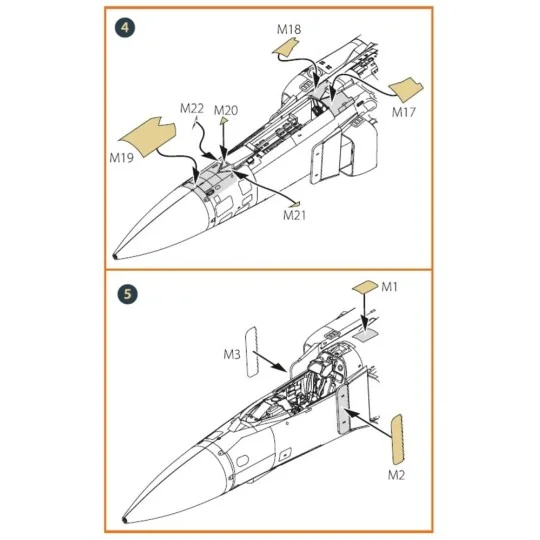 4

M18

M17

M22

M20

M19

M21

5

M1

M3

M2