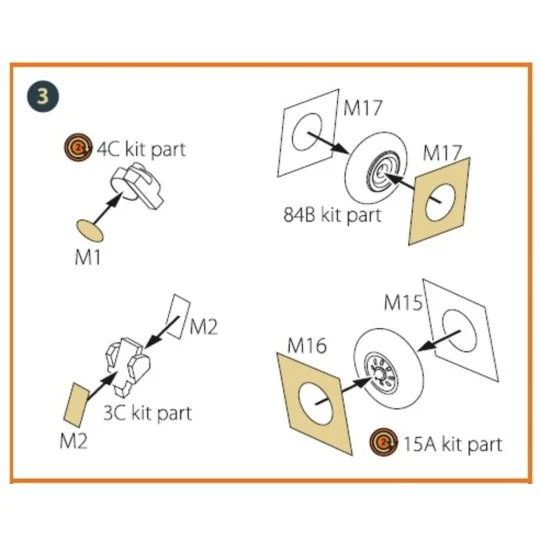 3

2x 4C kit part

M1

M17

M17

84B kit part

M2

3C kit part

M2

M15

M16

2x 15A kit part