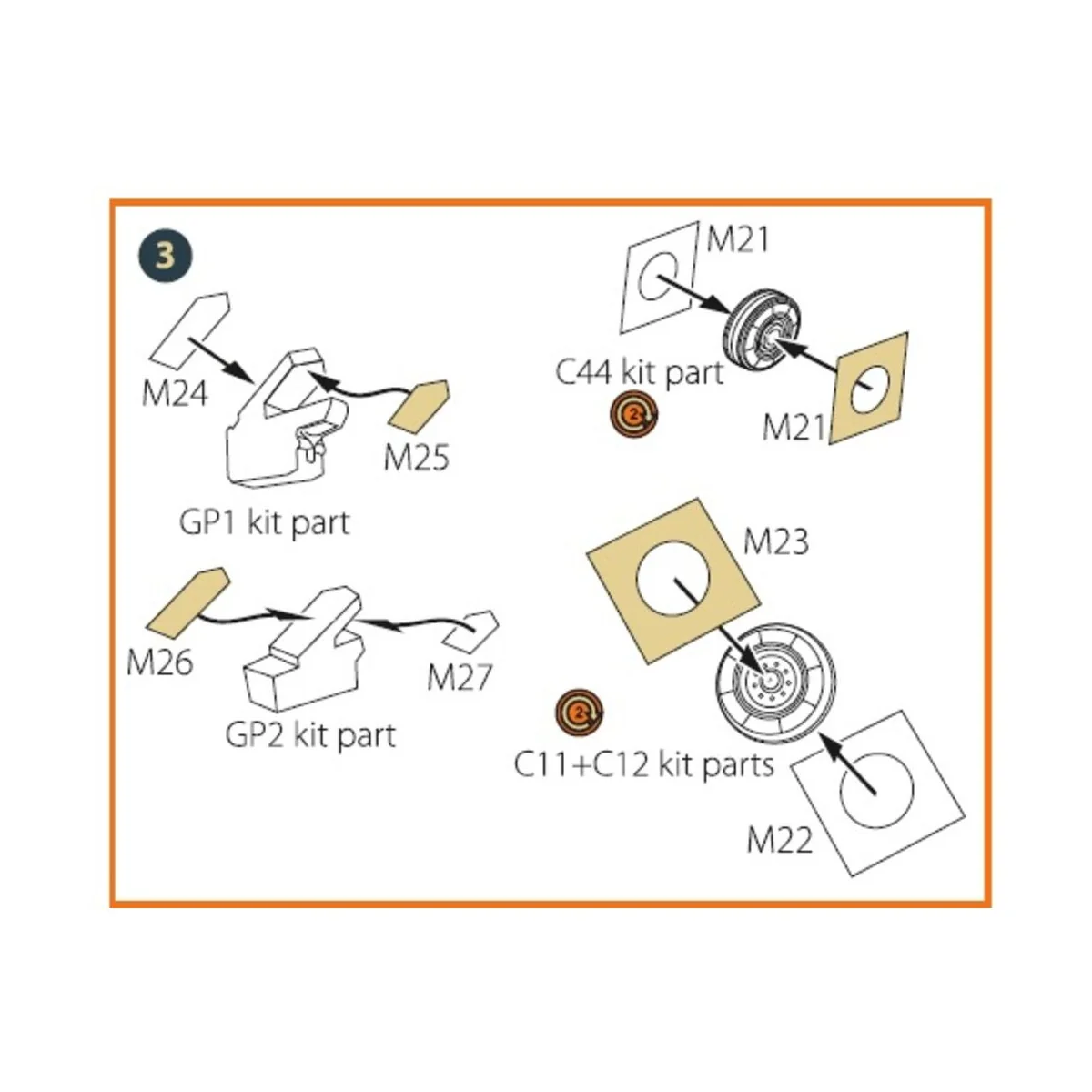 3

M24

M25

GP1 kit part

M26

M27

GP2 kit part

M21

C44 kit part

2

M21

M23

2

C11+C12 kit parts

M22