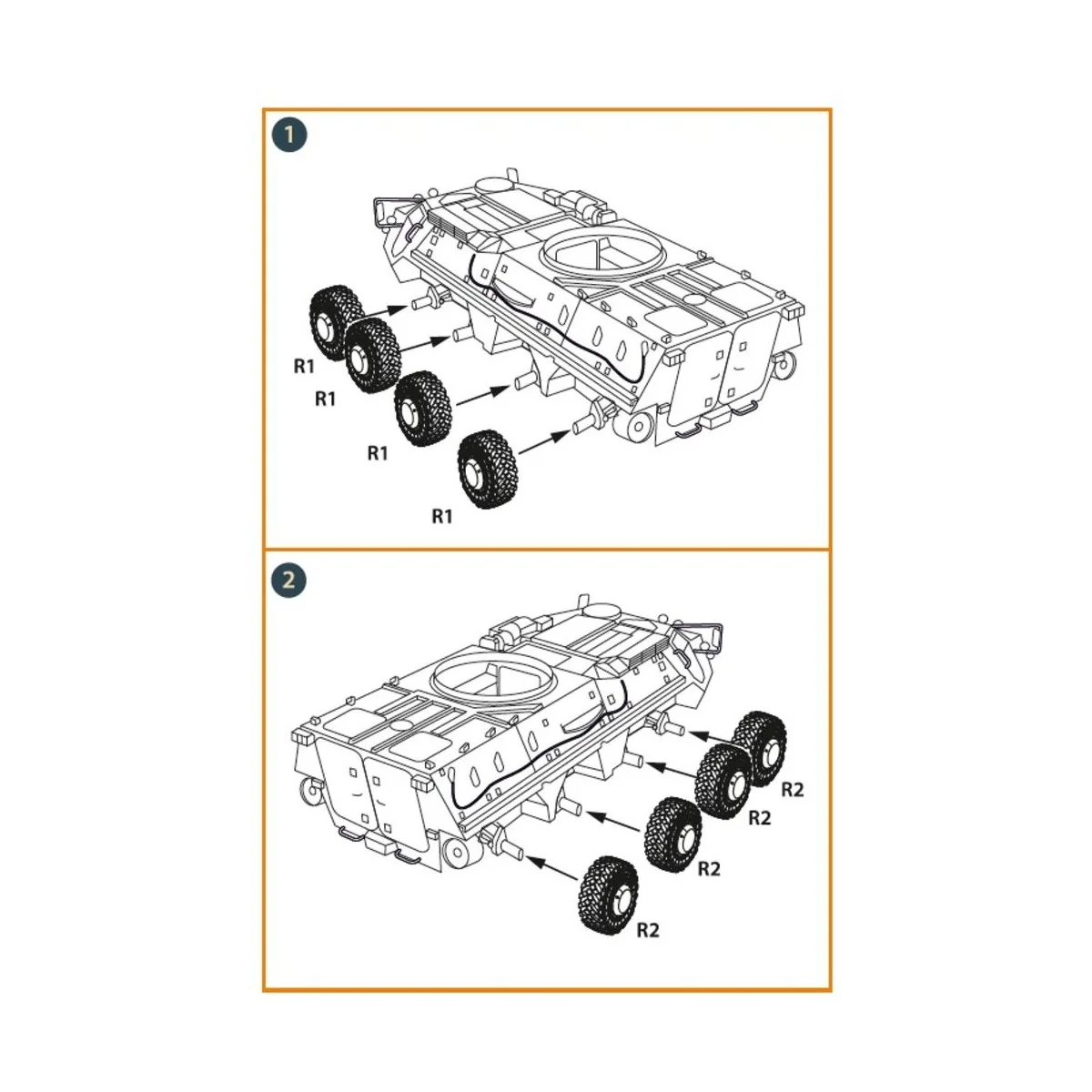 1

R1
R1
R1
R1

2

R2
R2
R2
R2