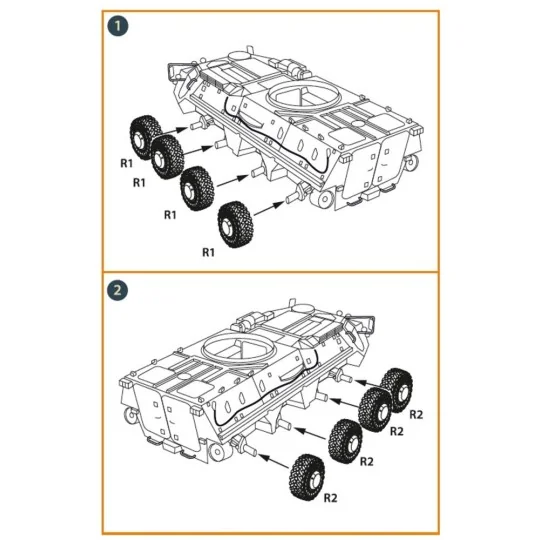 1

R1
R1
R1
R1

2

R2
R2
R2
R2