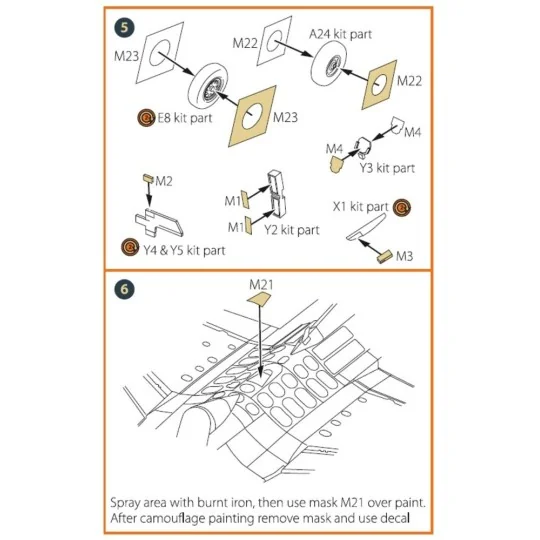 5

M23

M22

A24 kit part

M22

E8 kit part

M23

M4

M4

Y3 kit part

M2

M1

M1

Y2 kit part

X1 kit part

Y4 & Y5 kit part

M3

6

M21

Spray area with burnt iron, then use mask M21 over paint. After camouflage painting remove mask and use decal