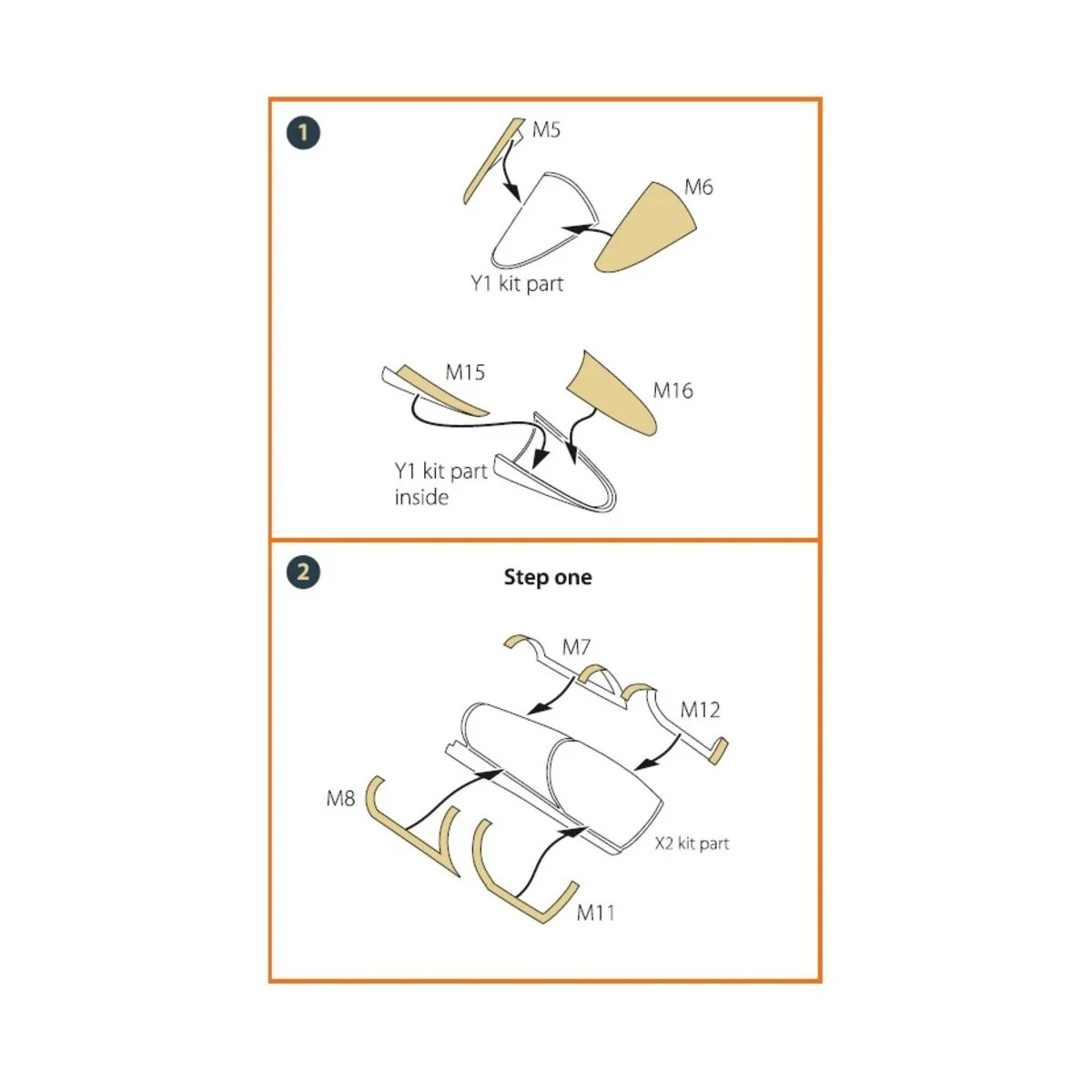 1

M5

M6

Y1 kit part

M15

M16

Y1 kit part inside

2

Step one

M7

M12

M8

X2 kit part

M11