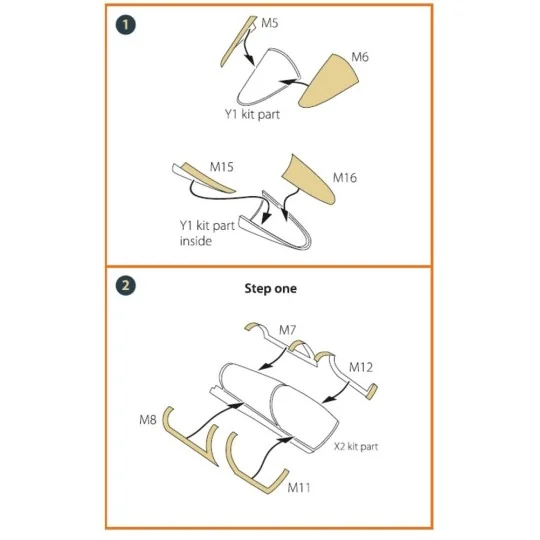 1

M5

M6

Y1 kit part

M15

M16

Y1 kit part inside

2

Step one

M7

M12

M8

X2 kit part

M11