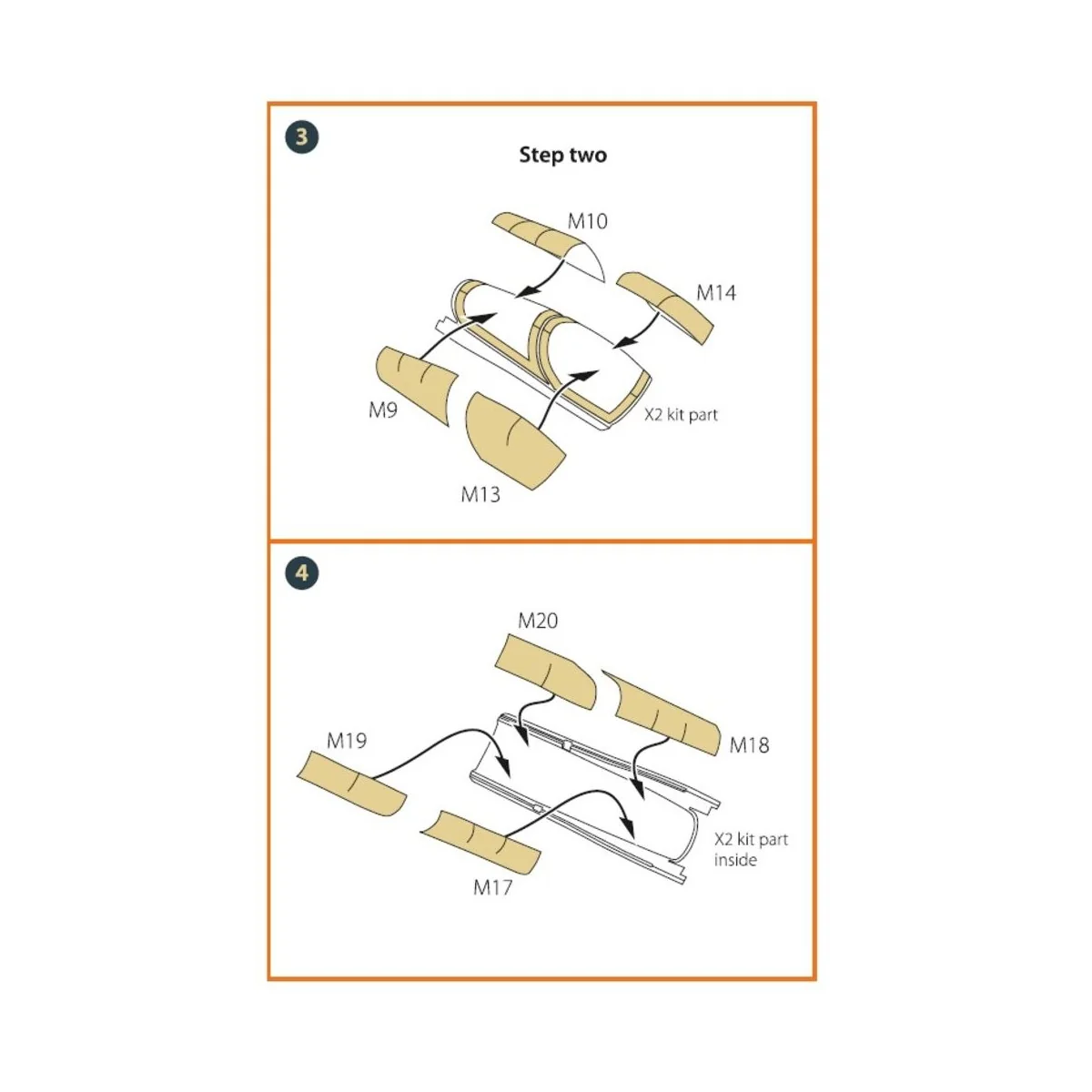 3

Step two

M10

M14

M9

X2 kit part

M13

4

M20

M19

M18

X2 kit part inside

M17