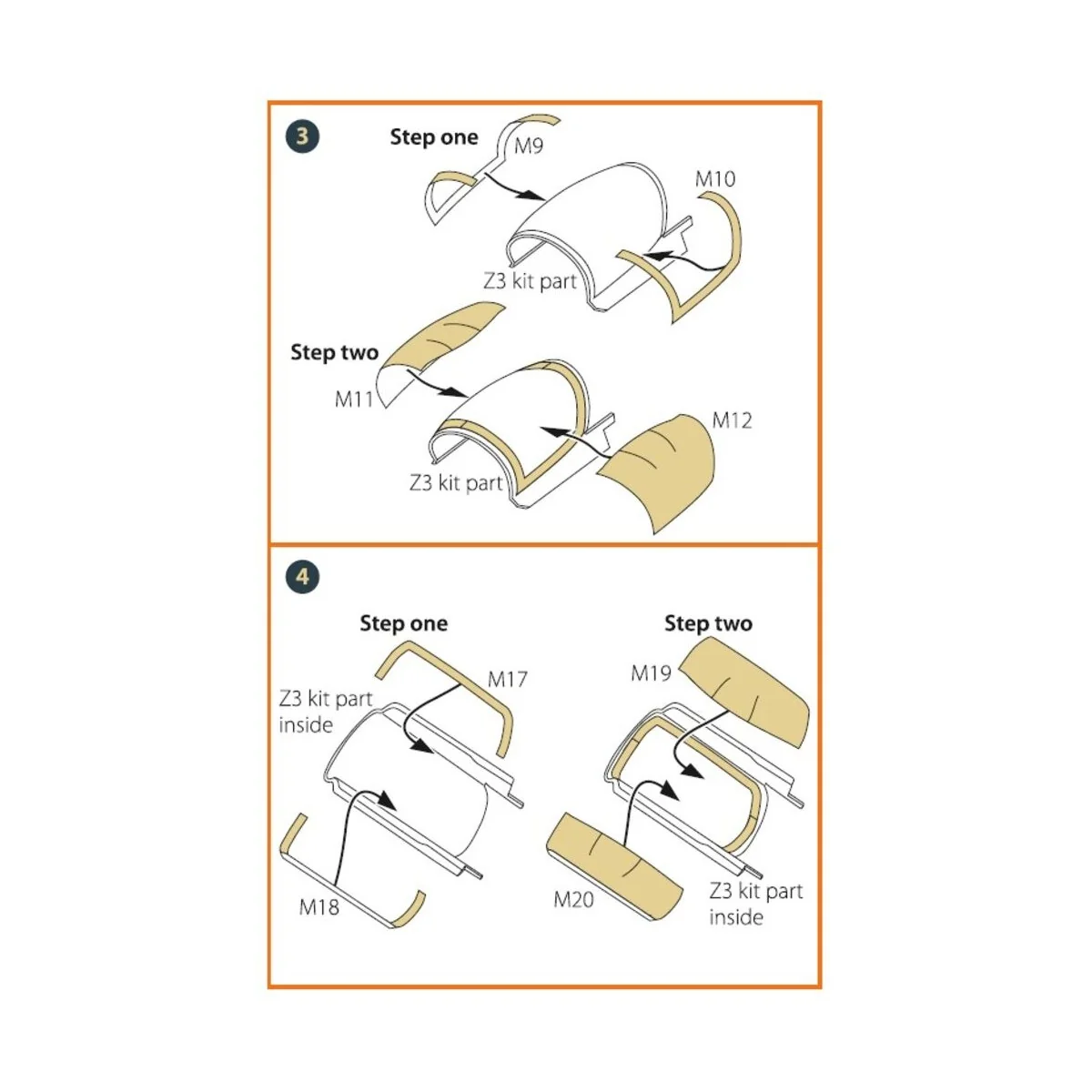 3

Step one

M9

M10

Z3 kit part

Step two

M11

M12

Z3 kit part

4

Step one

M17

Z3 kit part inside

M18

Step two

M19

M20

Z3 kit part inside