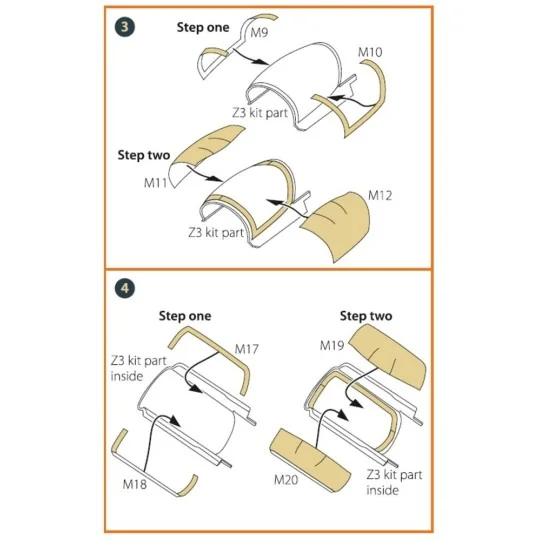 3

Step one

M9

M10

Z3 kit part

Step two

M11

M12

Z3 kit part

4

Step one

M17

Z3 kit part inside

M18

Step two

M19

M20

Z3 kit part inside