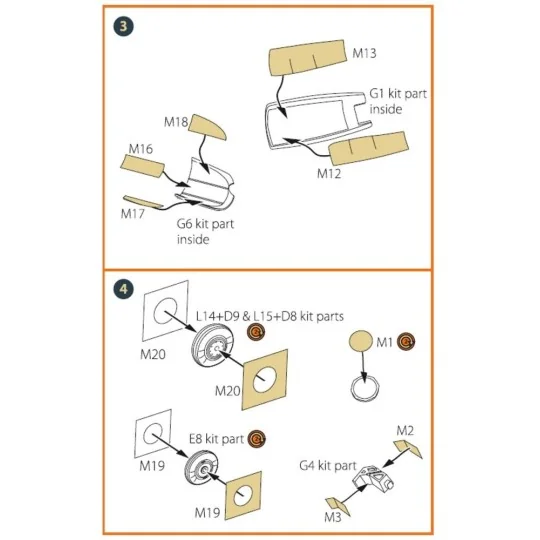 3

M13

G1 kit part inside

M18

M16

M12

M17

G6 kit part inside

4

L14+D9 & L15+D8 kit parts

M20

M1

M20

E8 kit part

M2

M19

G4 kit part

M19

M3