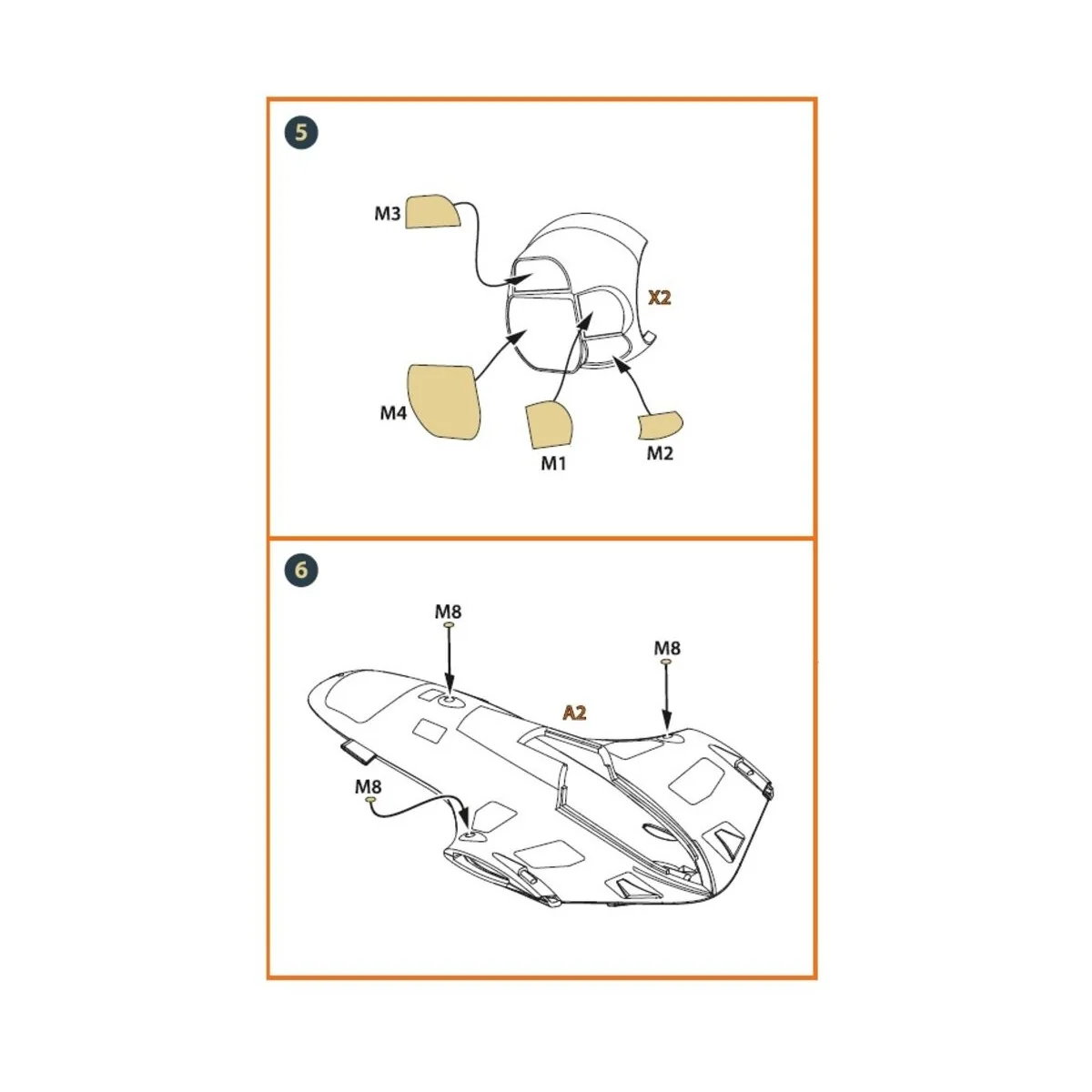 5

M3

X2

M4

M1

M2

6

M8

M8

A2

M8